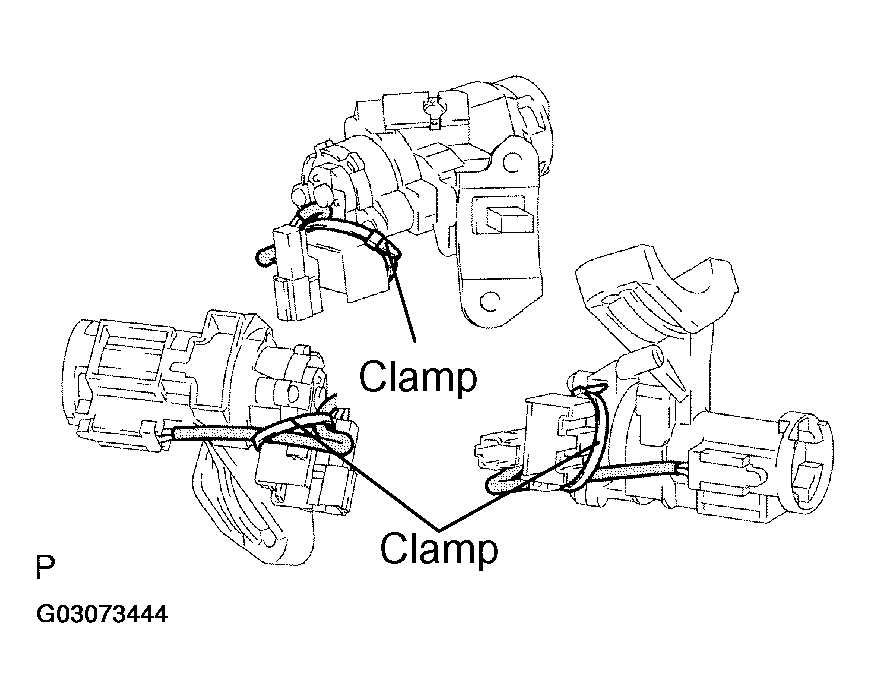 Clamp

Clamp

P

G03073444