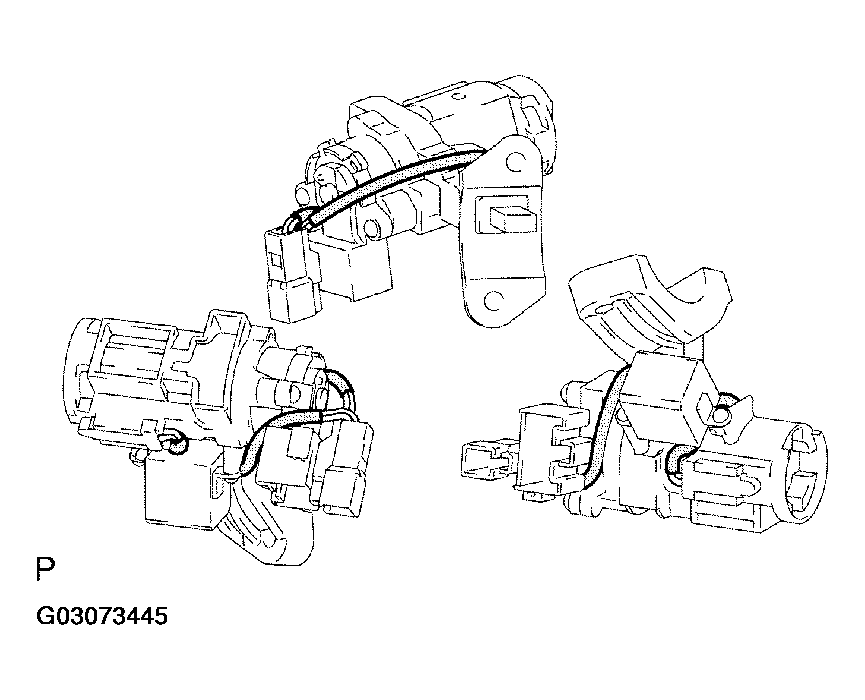 P

G03073445