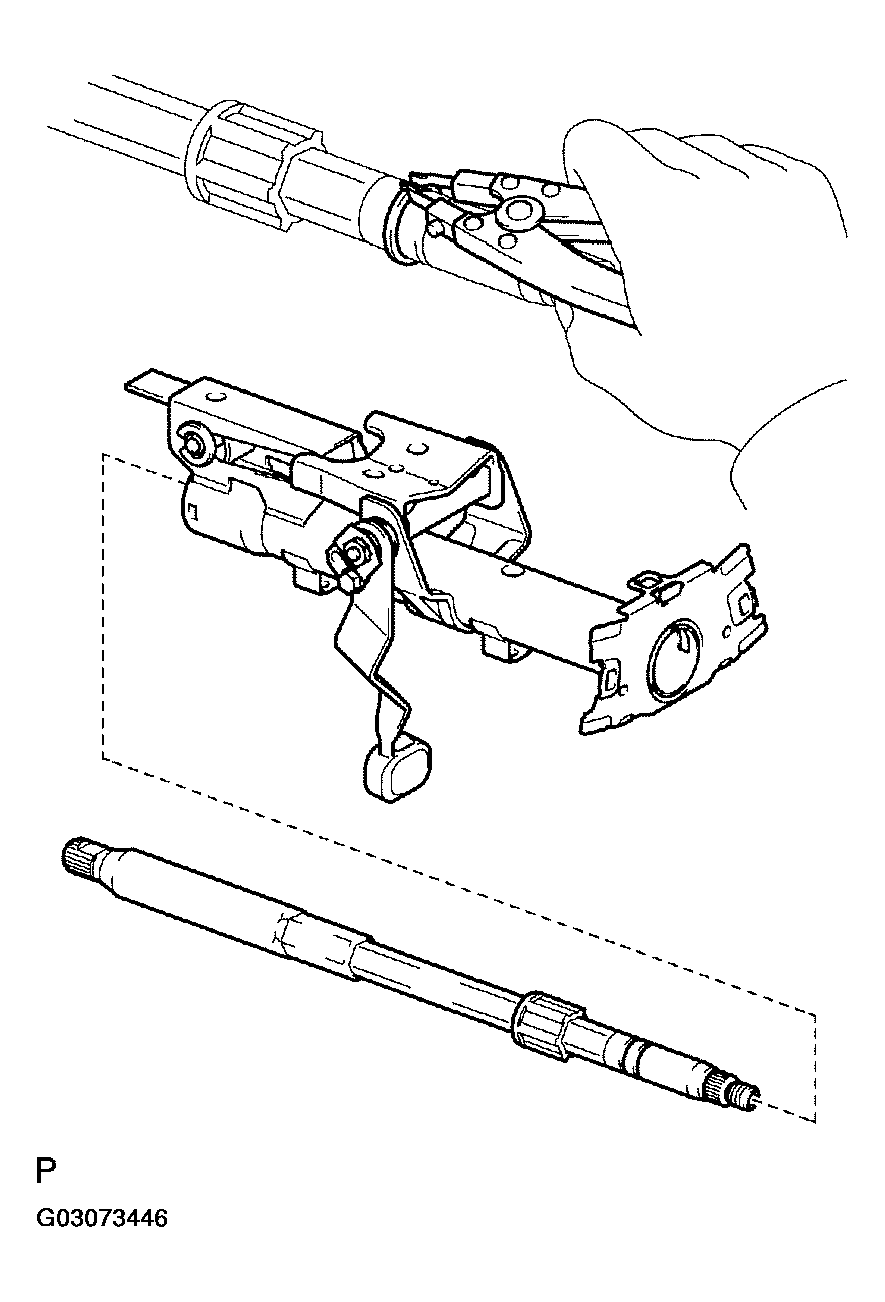 P

G03073446