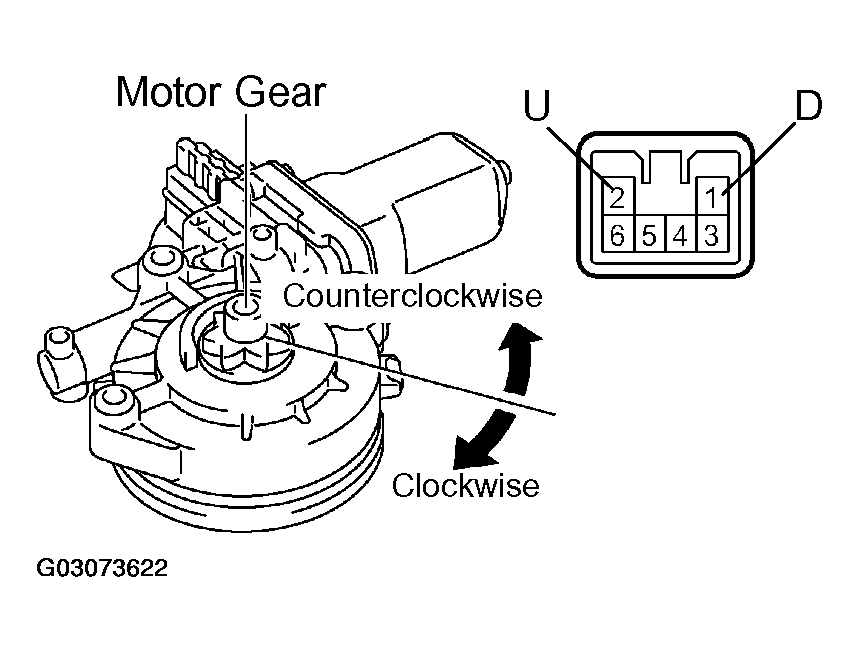 Motor Gear

U

D

2
1
6
5
4
3

Counterclockwise

Clockwise

G03073622