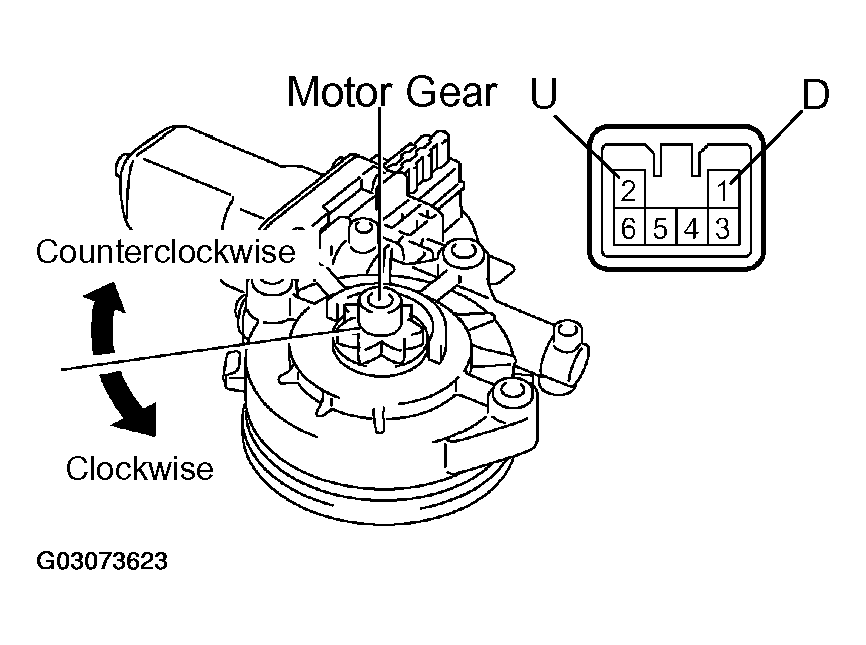 Motor Gear

U

D

2

1

6 5 4 3

Counterclockwise

Clockwise

G03073623