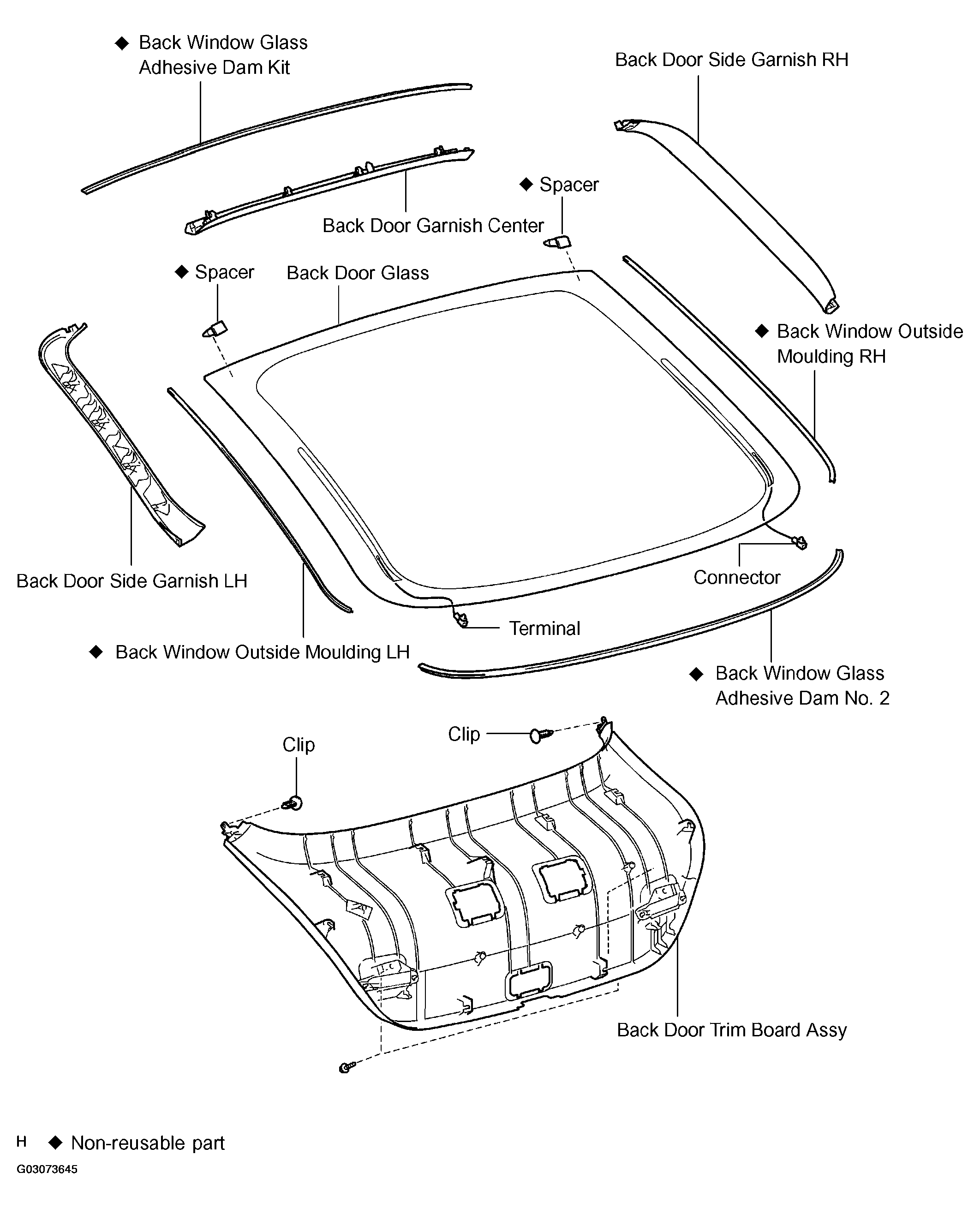 ◆ Back Window Glass Adhesive Dam Kit

Back Door Side Garnish RH

◆ Spacer

Back Door Garnish Center

◆ Spacer

Back Door Glass

◆ Back Window Outside Moulding RH

Back Door Side Garnish LH

Connector

Terminal

◆ Back Window Outside Moulding LH

◆ Back Window Glass Adhesive Dam No. 2

Clip

Clip

Back Door Trim Board Assy

H ◆ Non-reusable part

G03073645