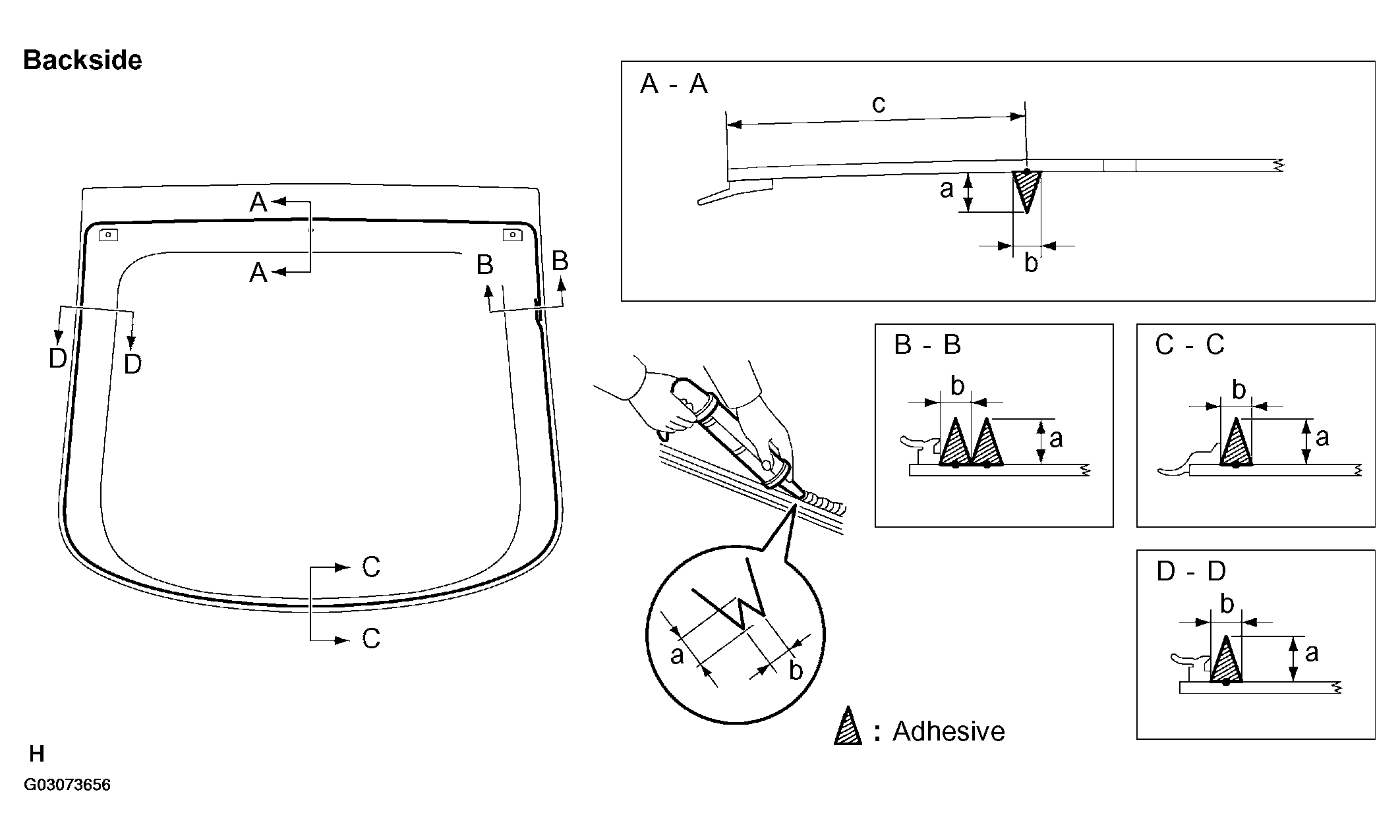 Backside

A
A
B
B
D
D
C
C

A - A
c
a
b

B - B
b
a

C - C
b
a

D - D
b
a

a
b

: Adhesive

H
G03073656