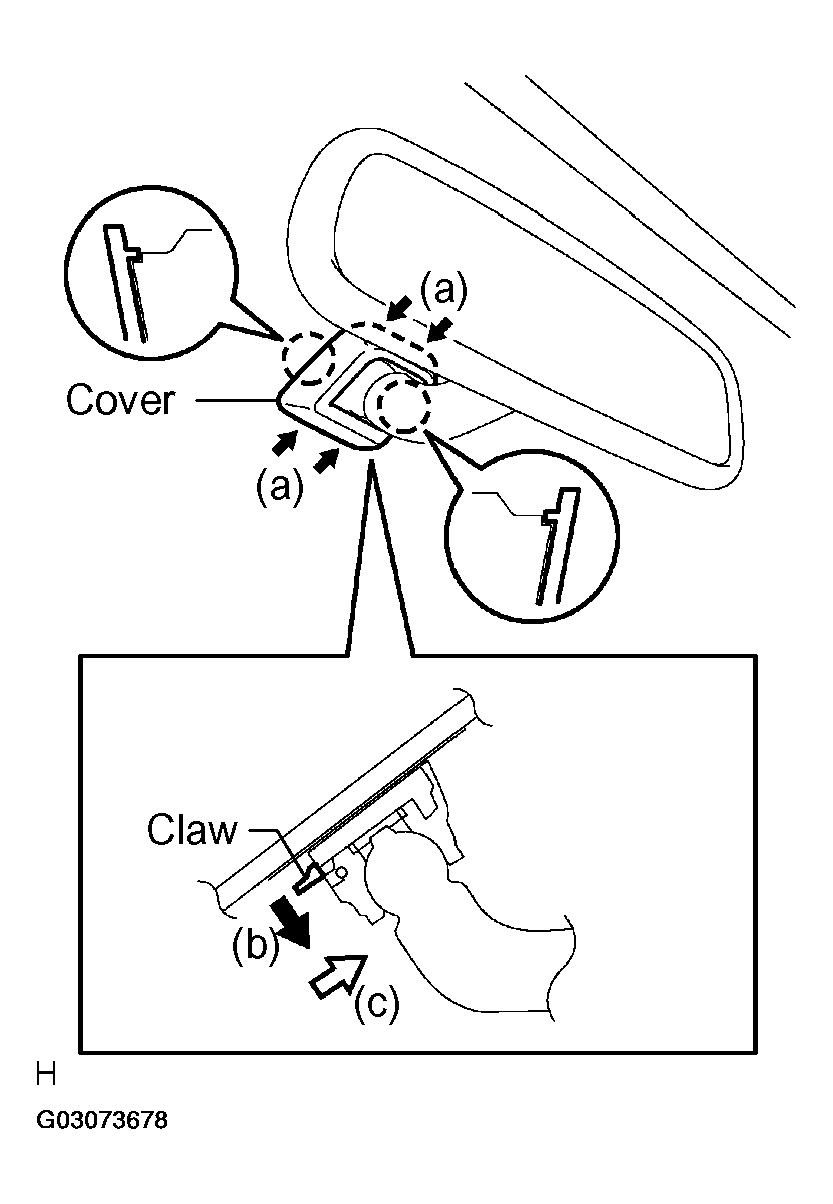 (a)
Cover
(a)
Claw
(b)
(c)
H
G03073678