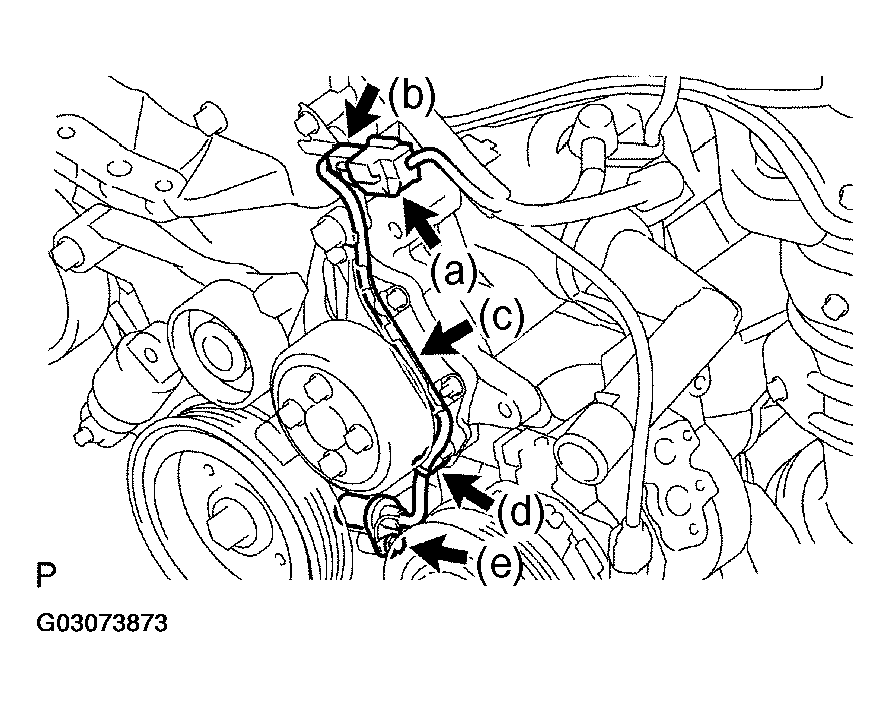 (b)
(a)
(c)
(d)
(e)
P
G03073873