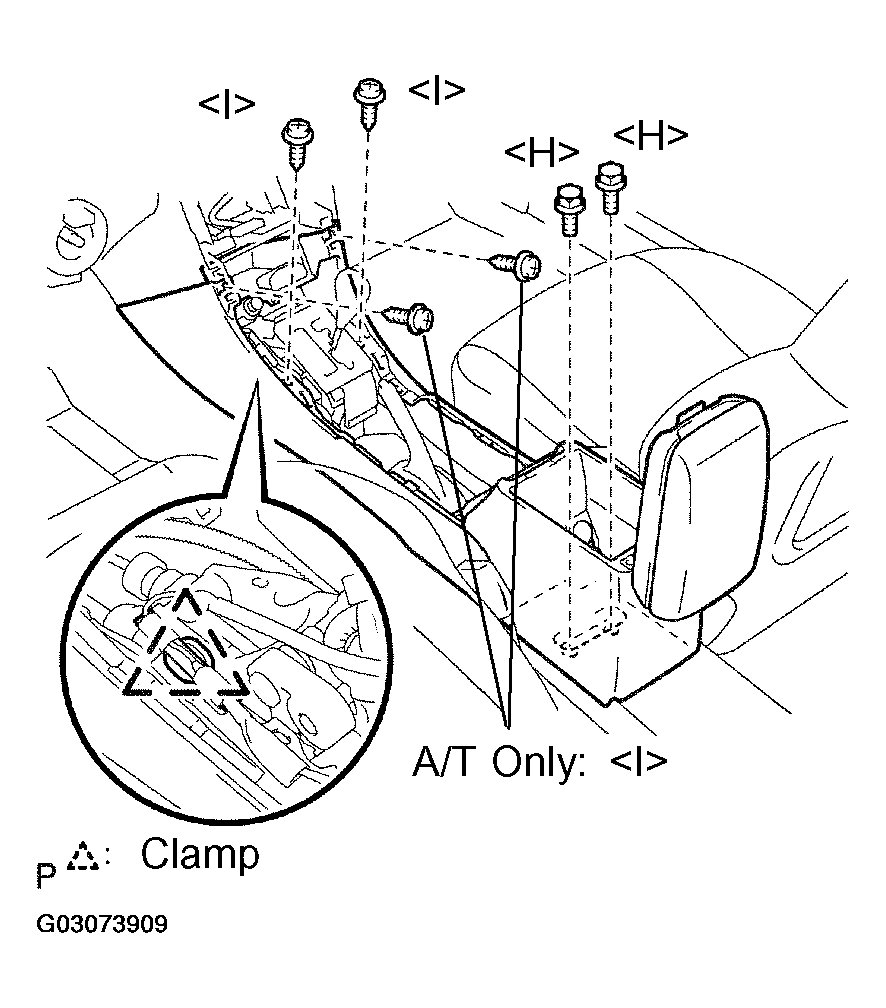 <I>
<I>
<H>
<H>
A/T Only: <I>
P △: Clamp
G03073909