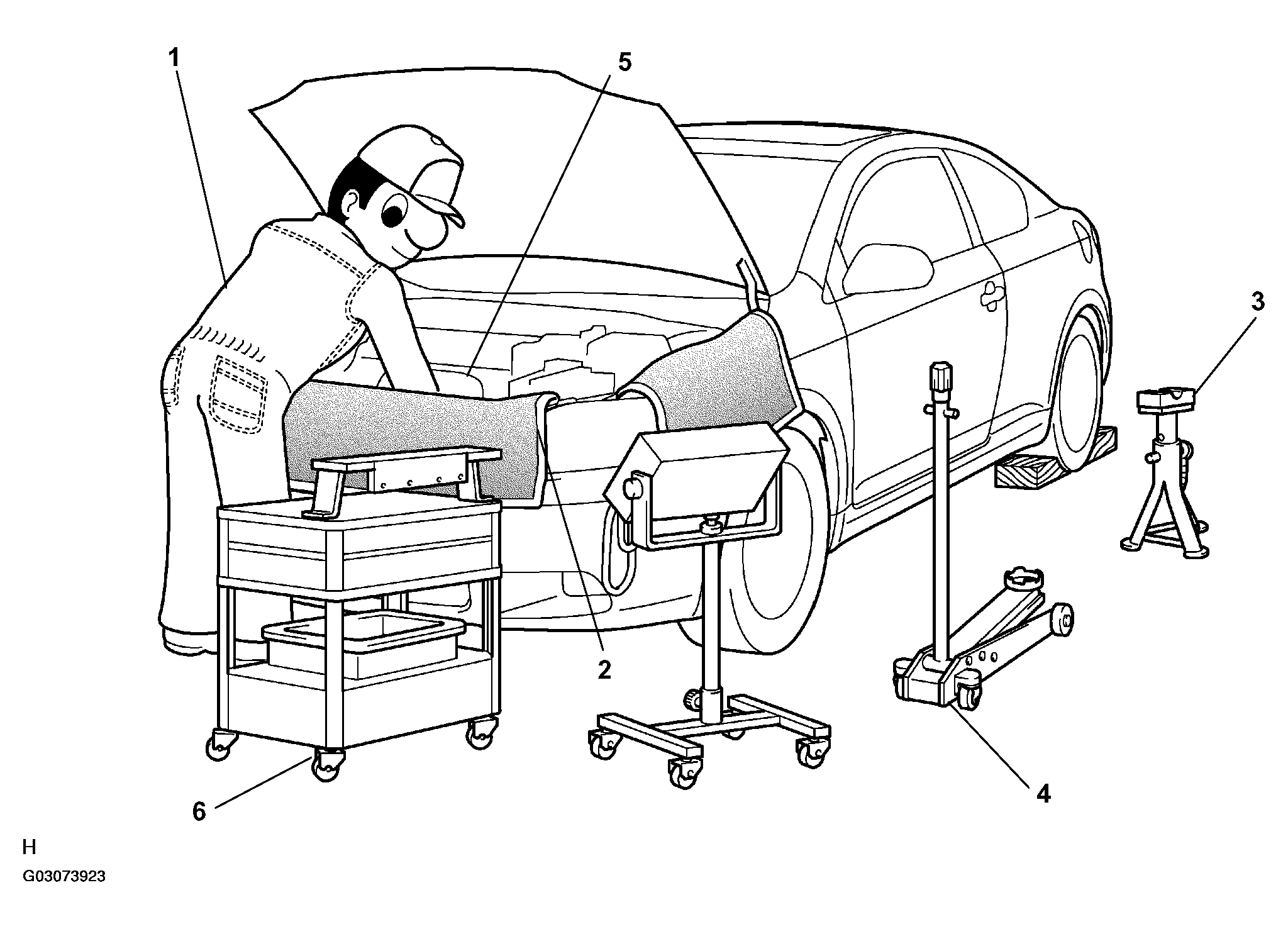 1
5
3
2
4
6
H
G03073923