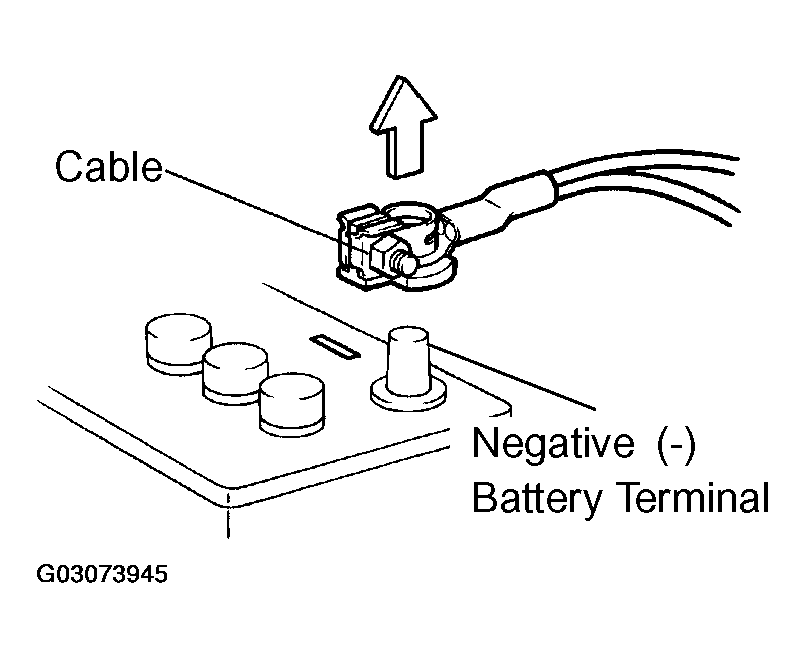 Cable

Negative (-)
Battery Terminal

G03073945