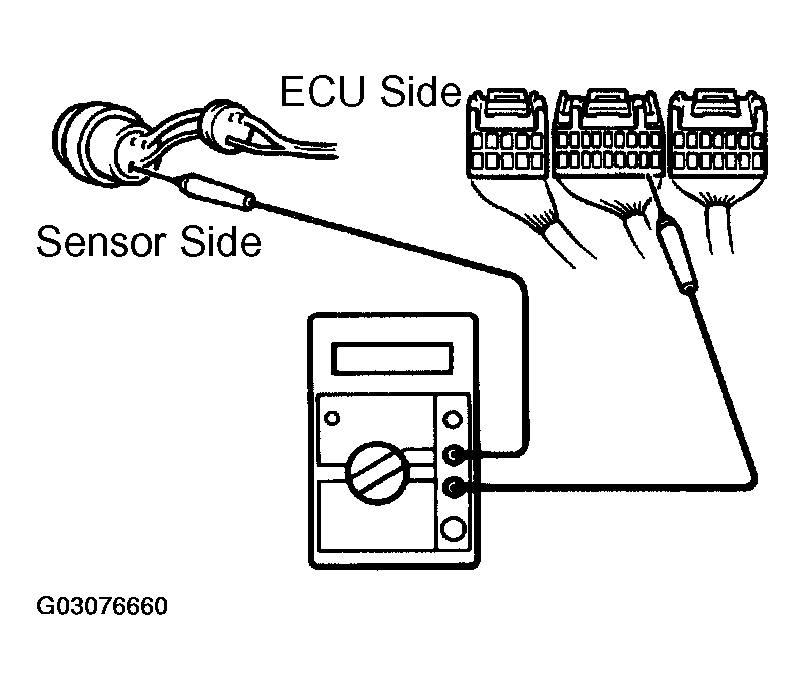 ECU Side

Sensor Side

G03076660