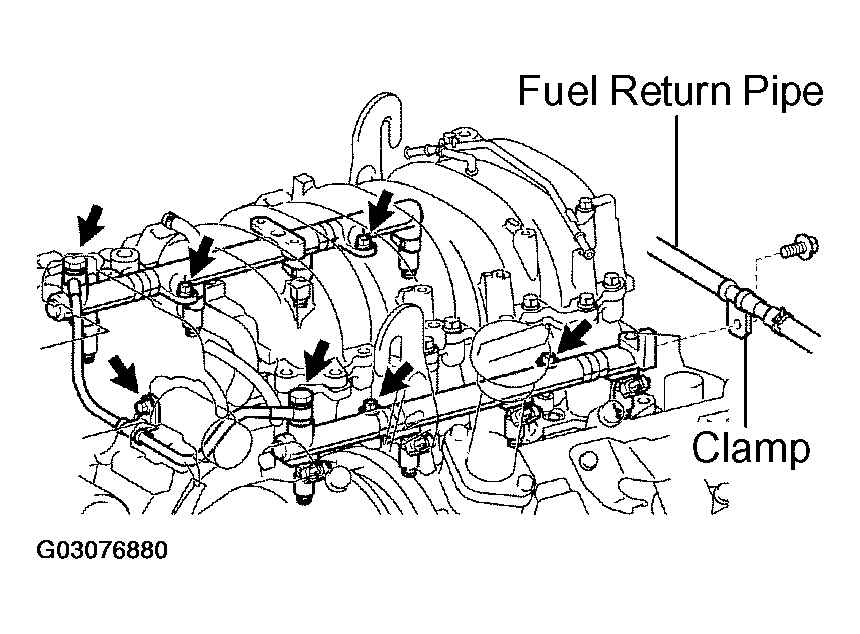 Fuel Return Pipe

Clamp

G03076880