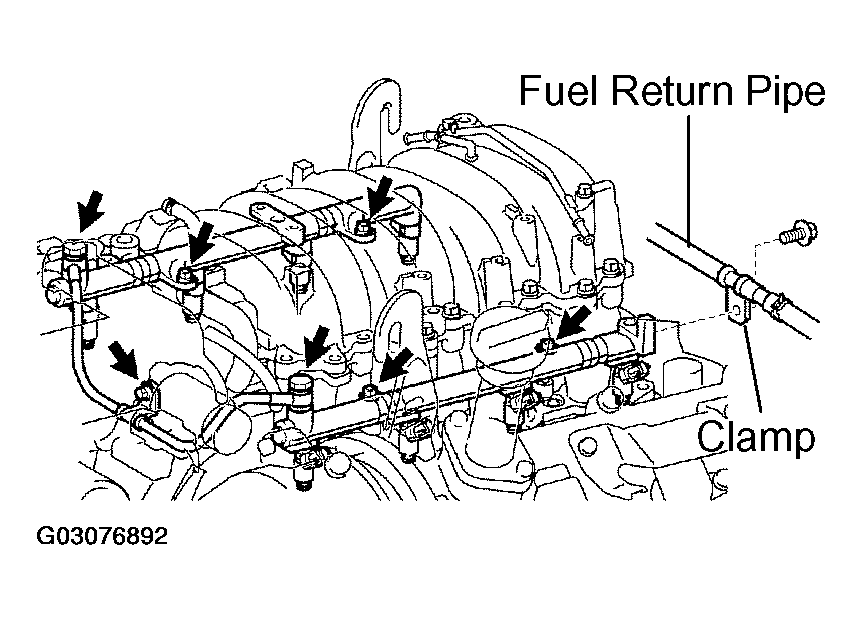 Fuel Return Pipe

Clamp

G03076892