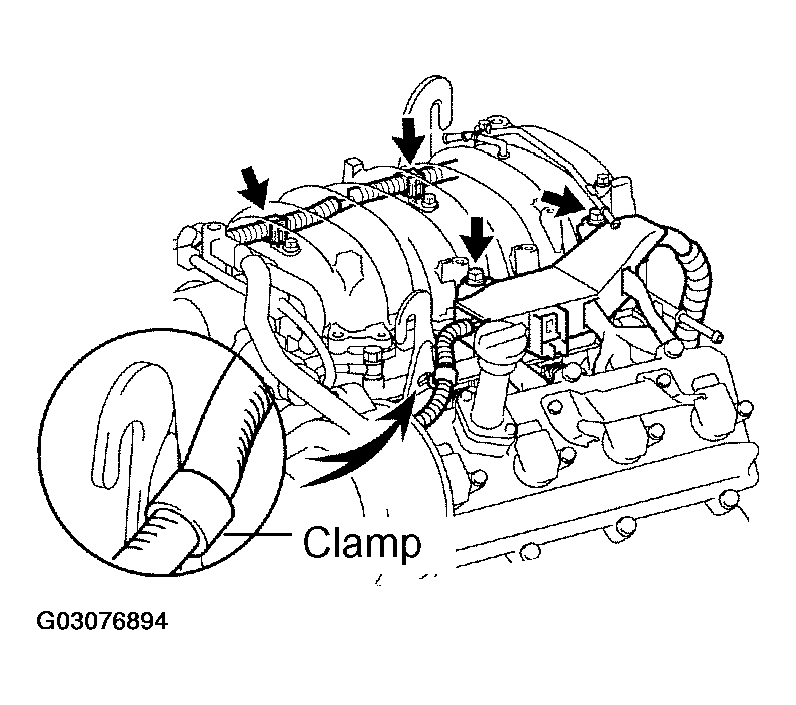 Clamp

G03076894