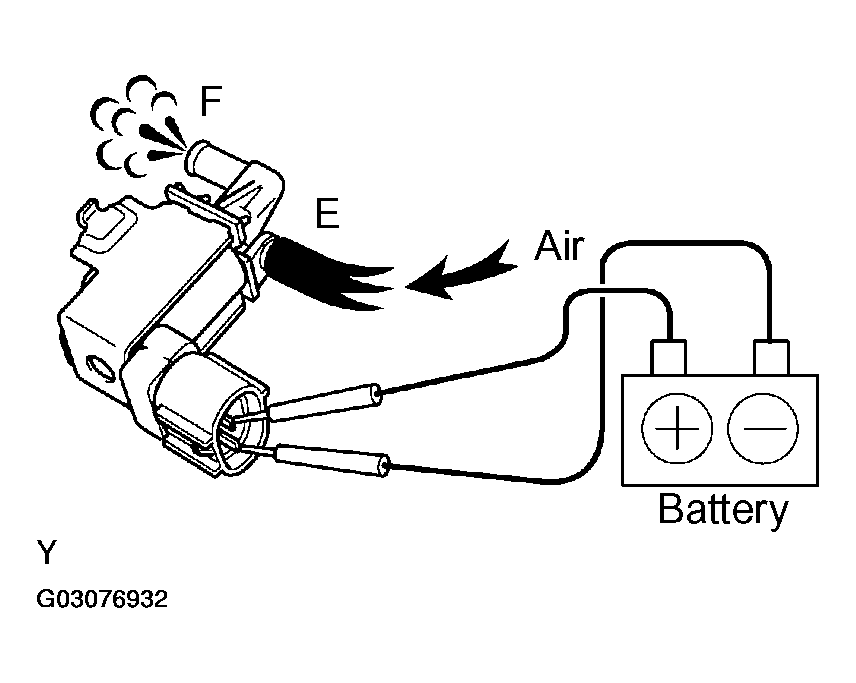 F
E
Air
+
−
Battery
Y
G03076932