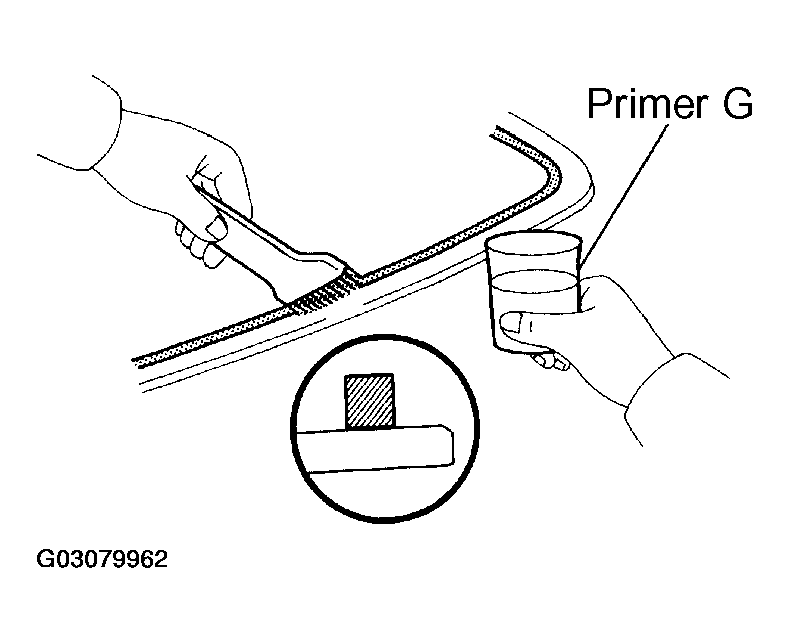 Primer G

G03079962