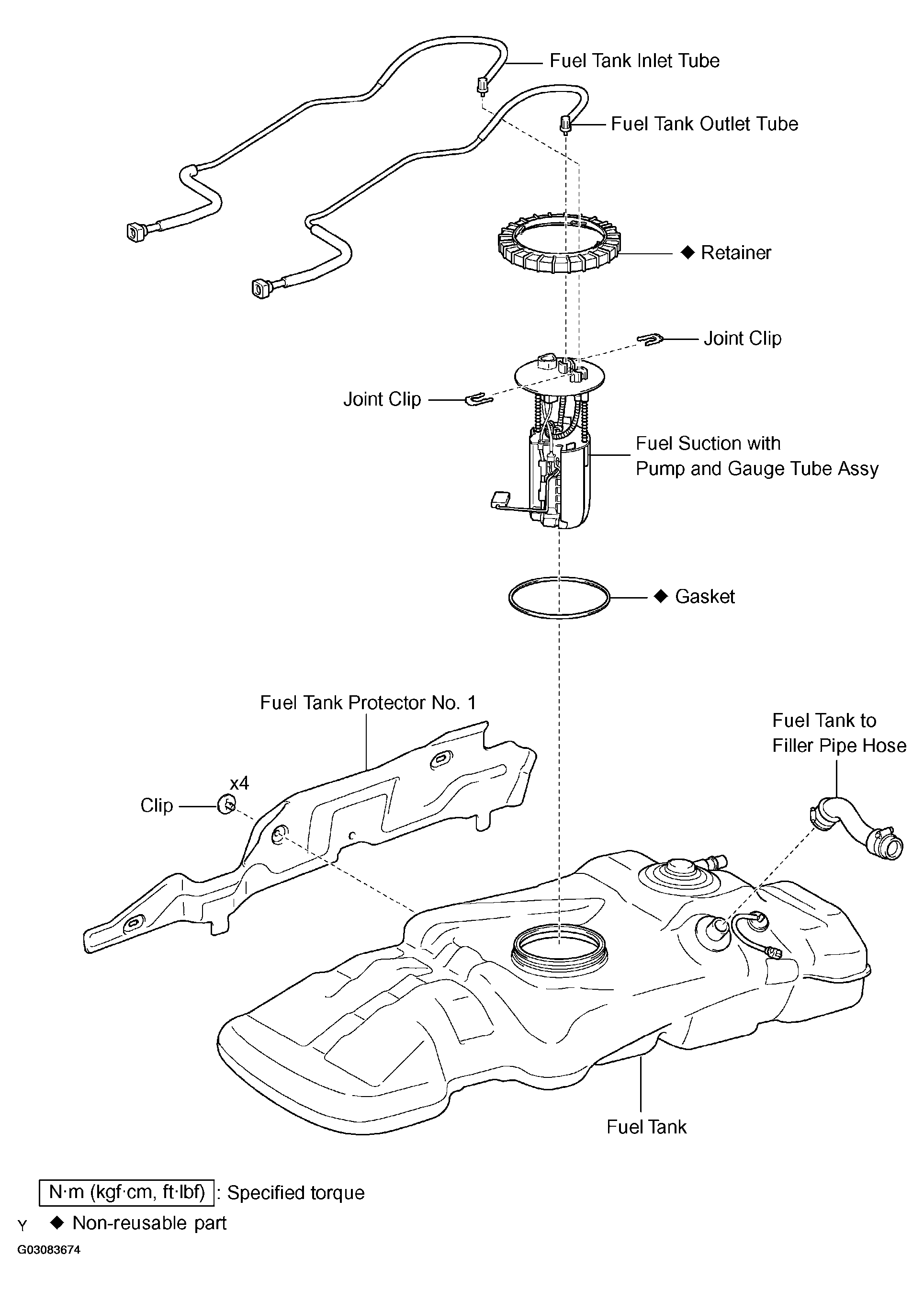 Fuel Tank Inlet Tube

Fuel Tank Outlet Tube

◆ Retainer

Joint Clip

Joint Clip

Fuel Suction with Pump and Gauge Tube Assy

◆ Gasket

Fuel Tank Protector No. 1

Fuel Tank to Filler Pipe Hose

x4

Clip

Fuel Tank

N·m (kgf·cm, ft·lbf) : Specified torque

Y ◆ Non-reusable part

G03083674