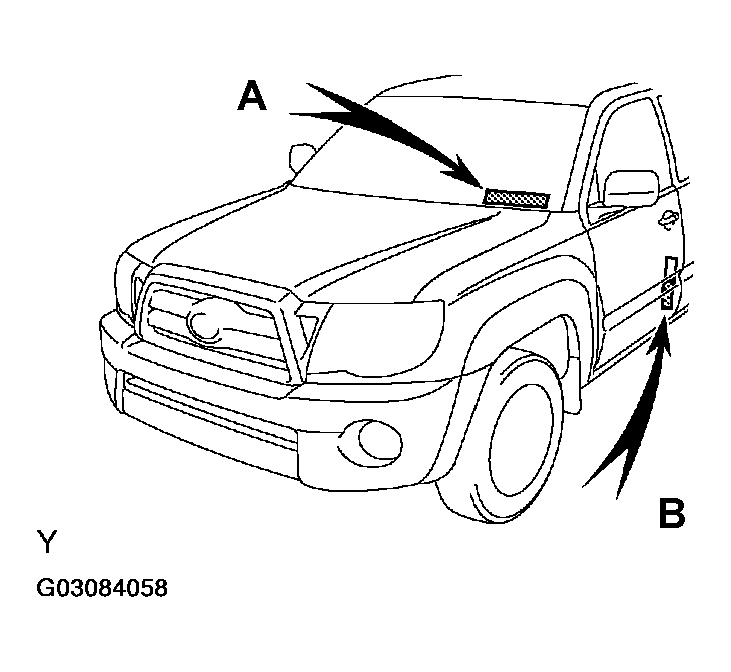 A

B

Y

G03084058