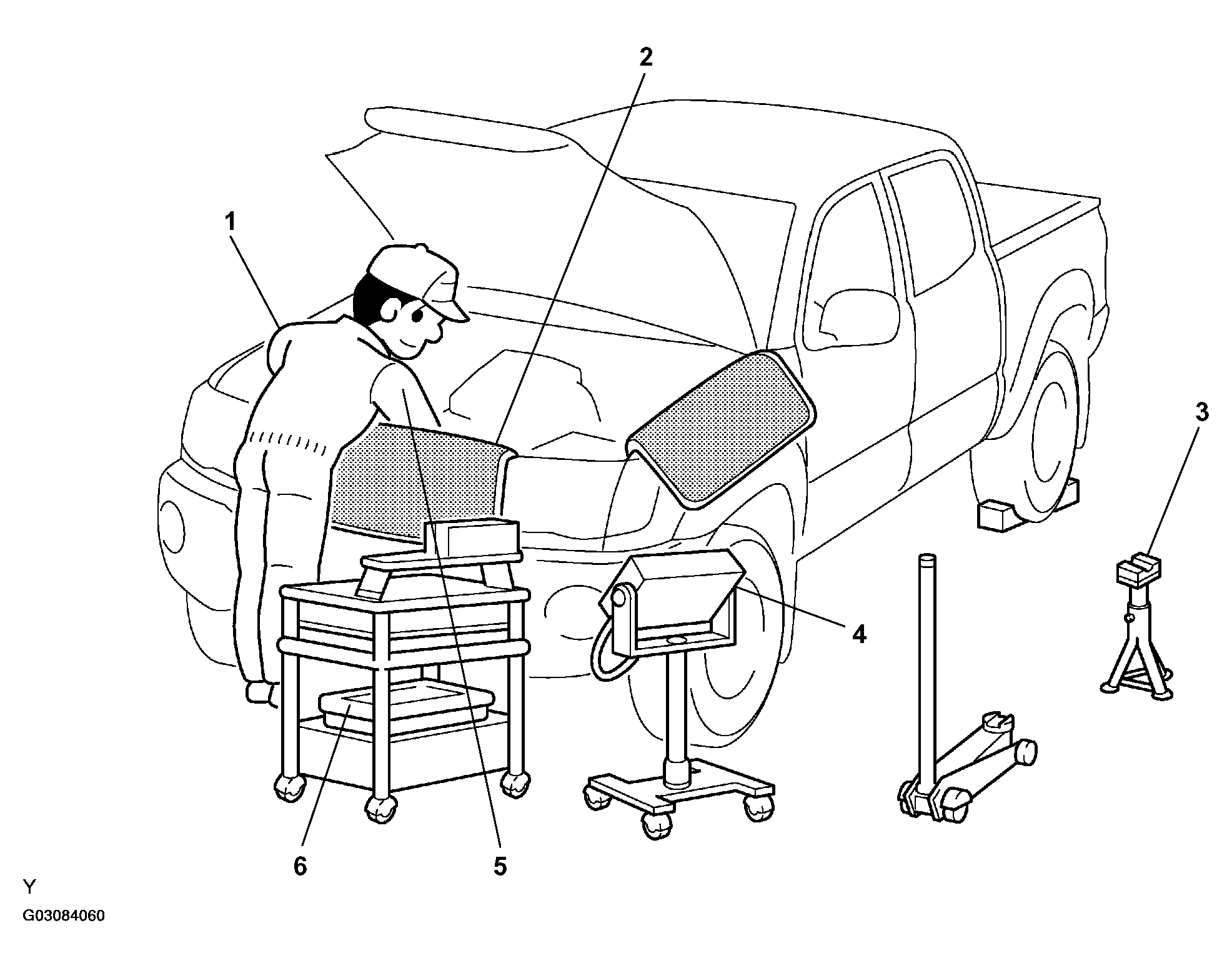 2
1
3
4
6
5
Y
G03084060