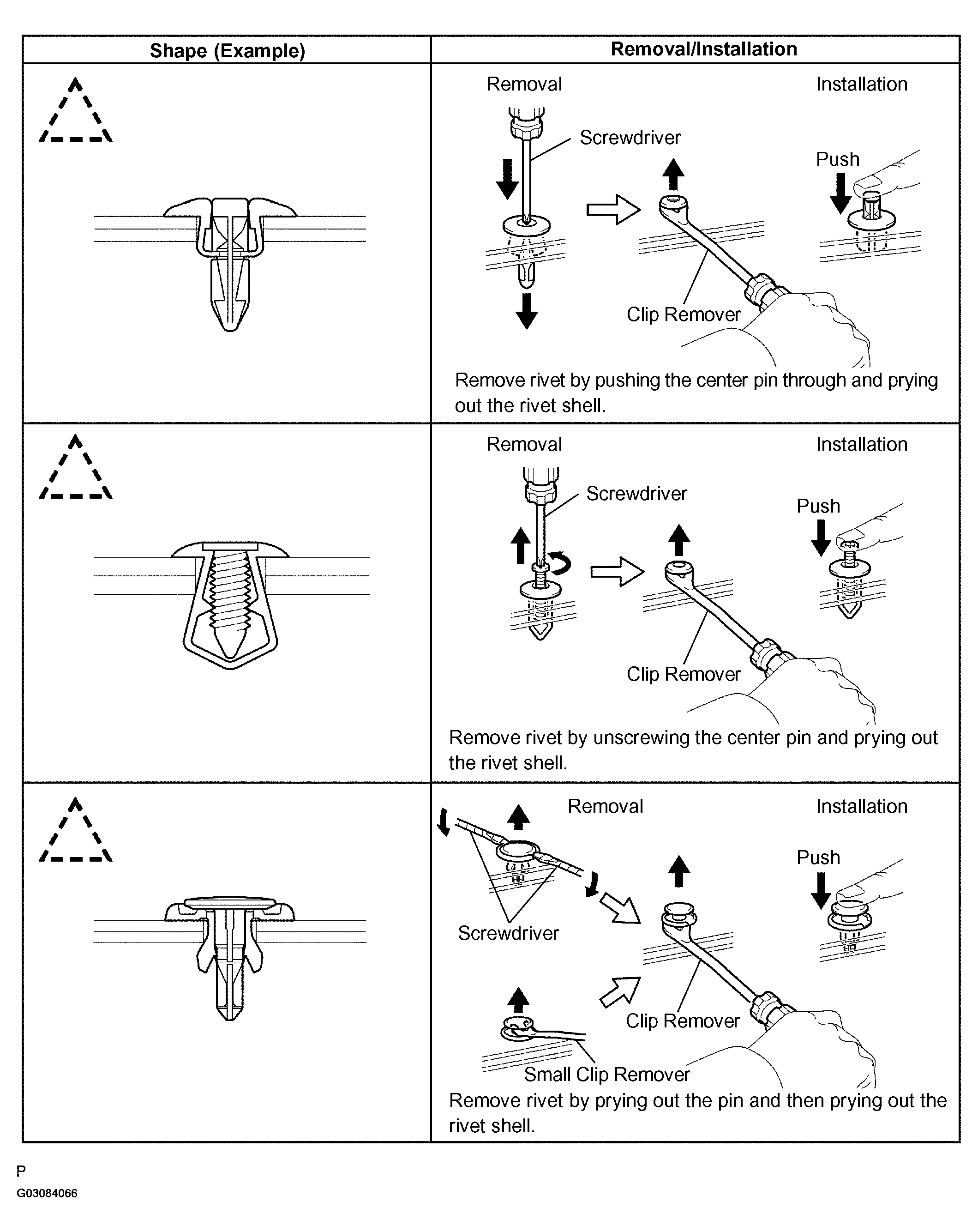 | Shape (Example) | Removal/Installation |
|---|---|
| | Removal Installation Screwdriver Push Clip Remover Remove rivet by pushing the center pin through and prying out the rivet shell. |
| | Removal Installation Screwdriver Push Clip Remover Remove rivet by unscrewing the center pin and prying out the rivet shell. |
| | Removal Installation Push Screwdriver Clip Remover Small Clip Remover Remove rivet by prying out the pin and then prying out the rivet shell. |

P
G03084066