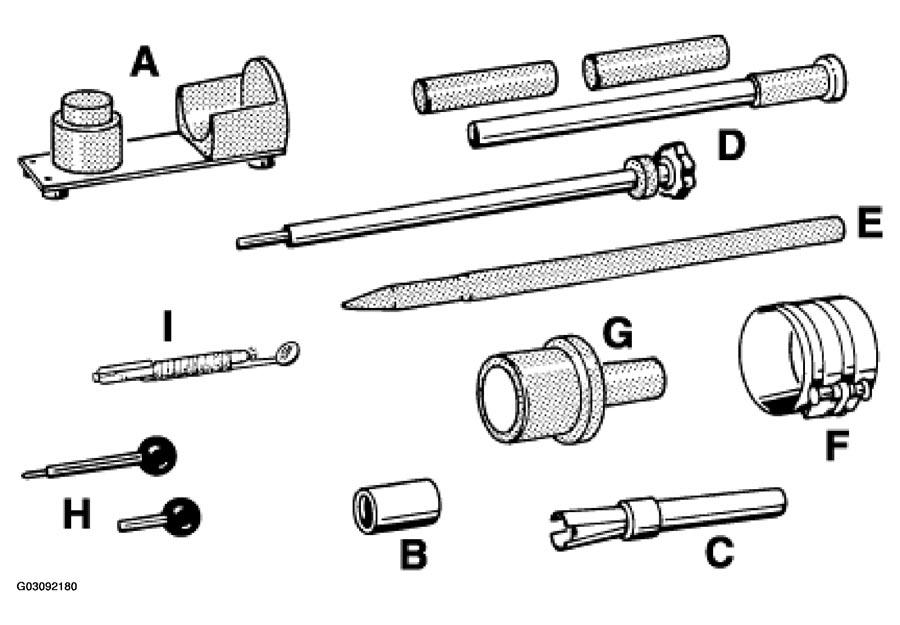 A

D

E

I

G

F

H

B

C

G03092180