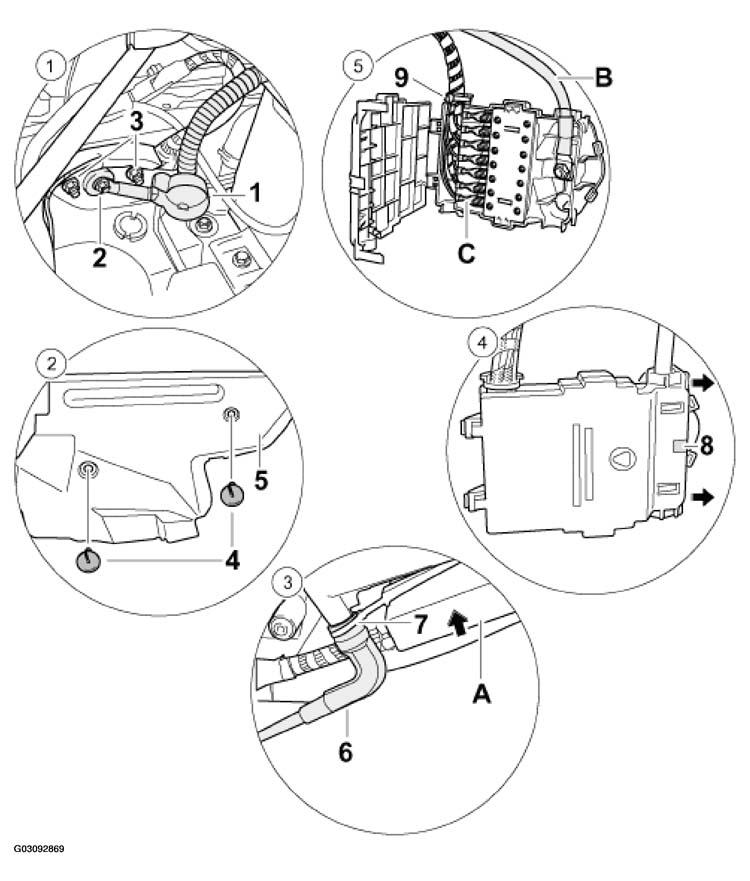 1
3
1
2
5
9
B
C
2
5
4
4
8
3
7
A
6
G03092869