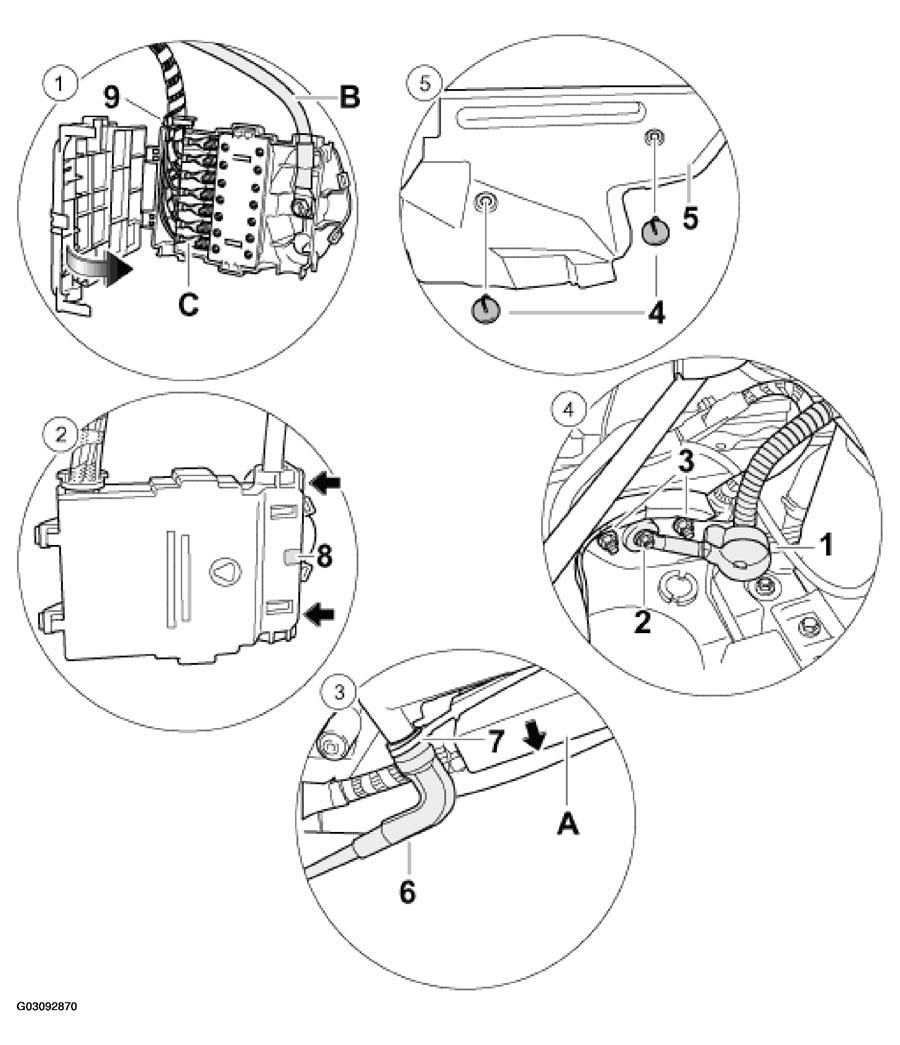 1
9
B
C
5
5
4
2
8
4
3
1
2
3
7
A
6
G03092870