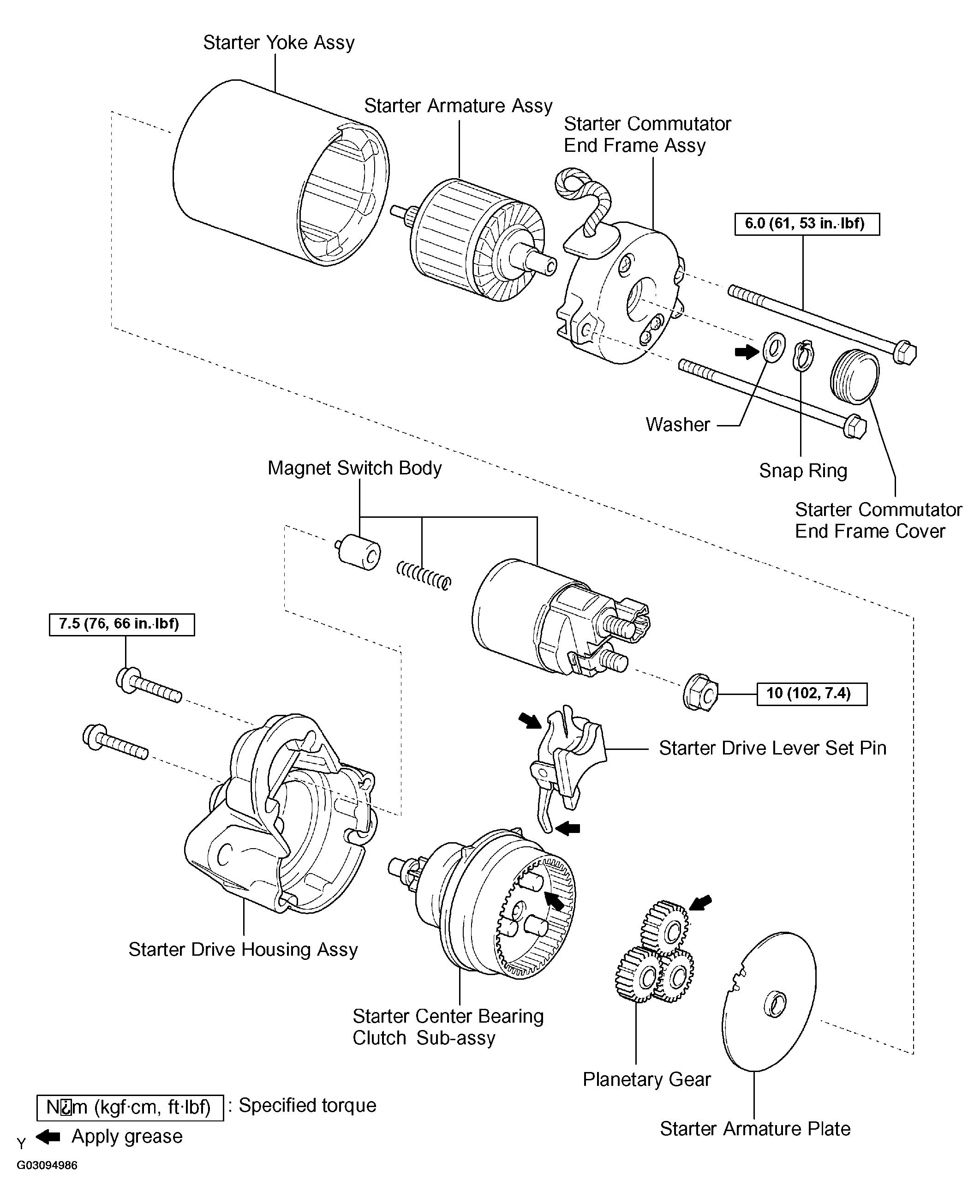 Starter Yoke Assy

Starter Armature Assy

Starter Commutator End Frame Assy

6.0 (61, 53 in.·lbf)

Washer

Snap Ring

Starter Commutator End Frame Cover

Magnet Switch Body

7.5 (76, 66 in.·lbf)

10 (102, 7.4)

Starter Drive Lever Set Pin

Starter Drive Housing Assy

Starter Center Bearing Clutch Sub-assy

Planetary Gear

Starter Armature Plate

N¿m (kgf·cm, ft·lbf) : Specified torque

Y Apply grease

G03094986