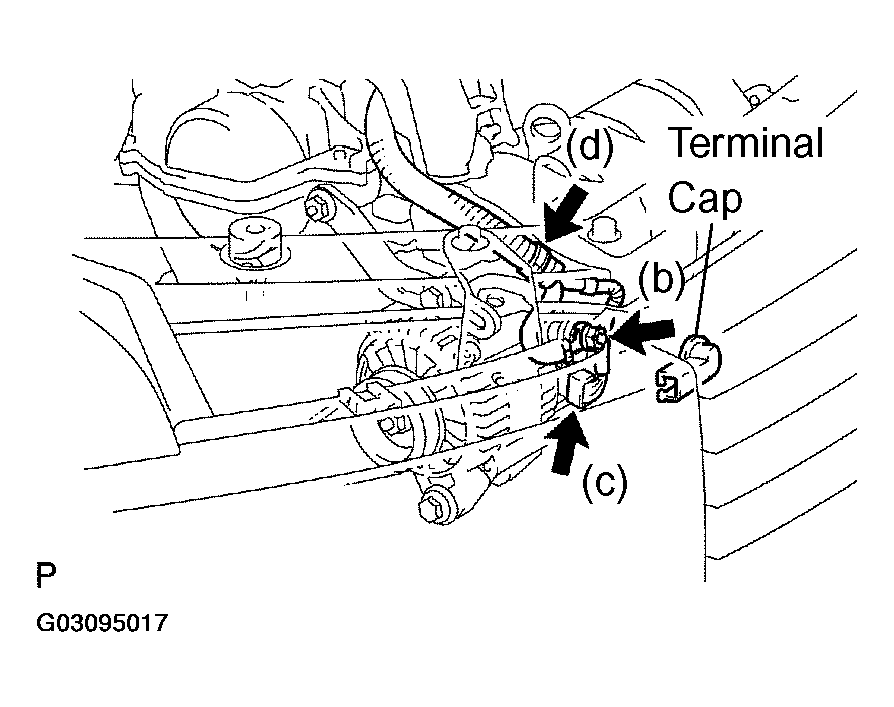 (d)
Terminal Cap
(b)
(c)
P
G03095017