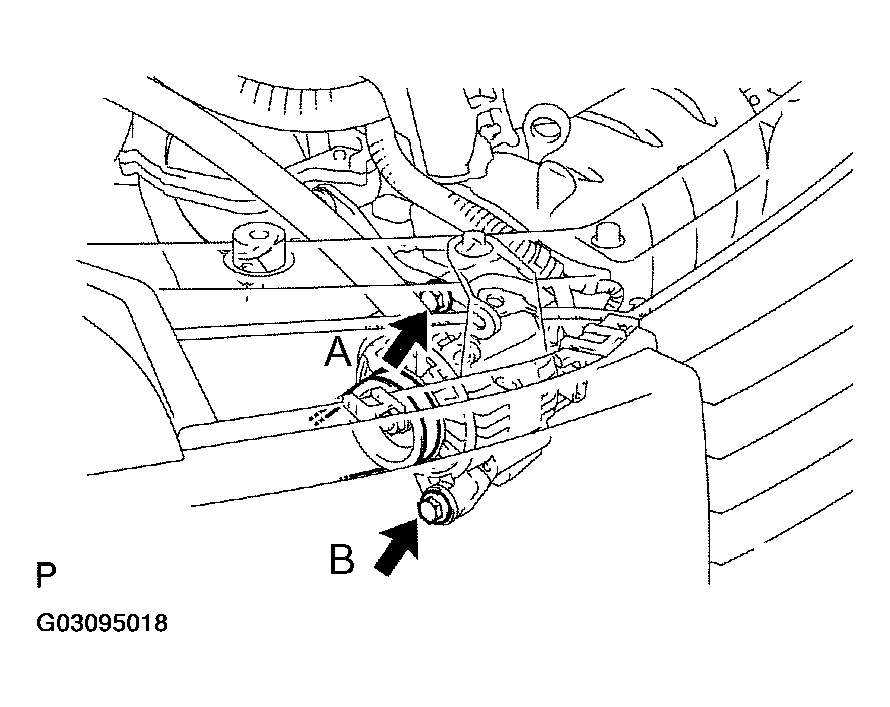 A

B

P

G03095018