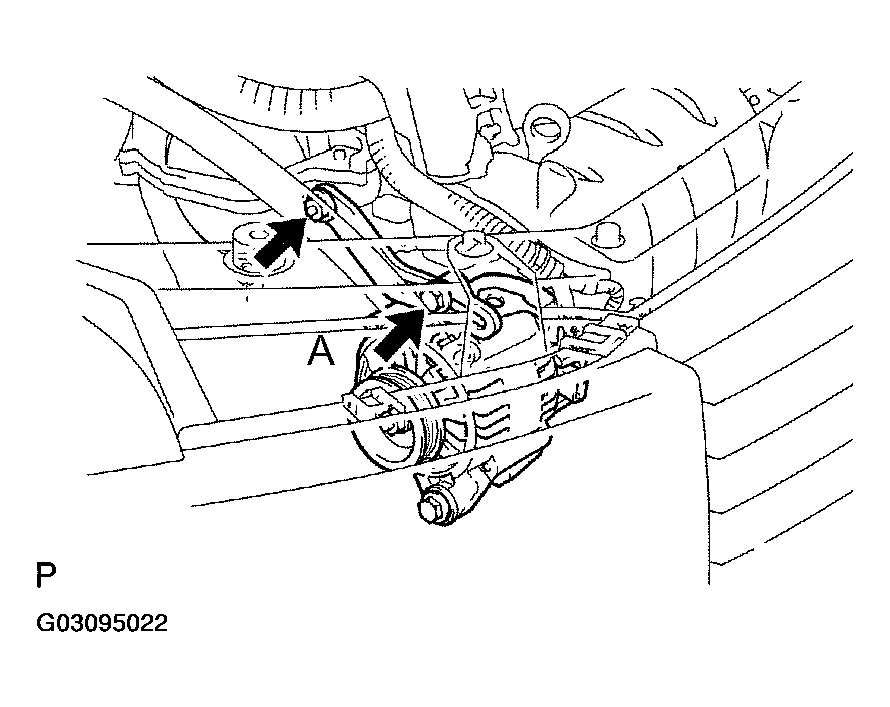 A

P

G03095022