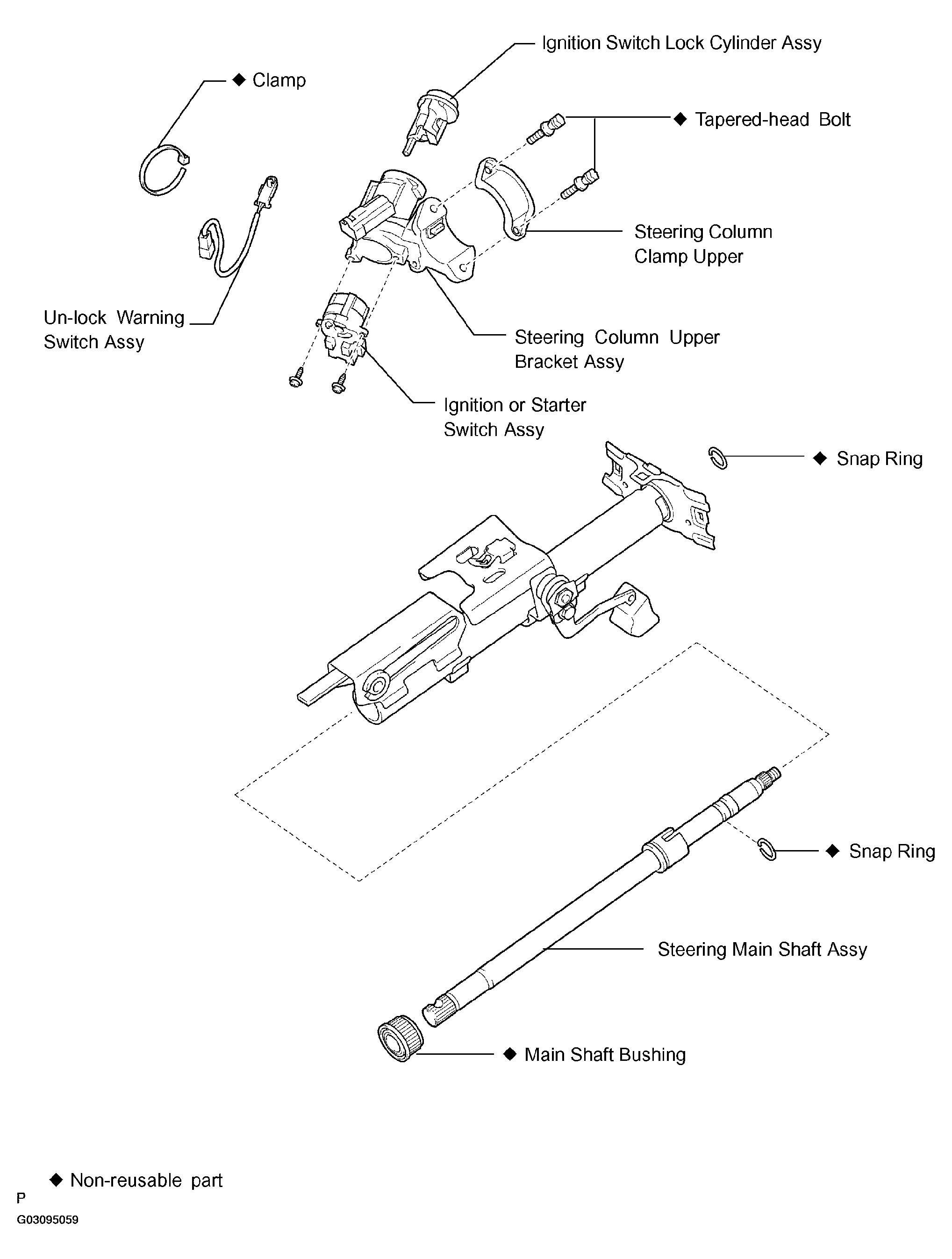 Ignition Switch Lock Cylinder Assy

◆ Clamp

◆ Tapered-head Bolt

Steering Column Clamp Upper

Un-lock Warning Switch Assy

Steering Column Upper Bracket Assy

Ignition or Starter Switch Assy

◆ Snap Ring

◆ Snap Ring

Steering Main Shaft Assy

◆ Main Shaft Bushing

◆ Non-reusable part

P

G03095059