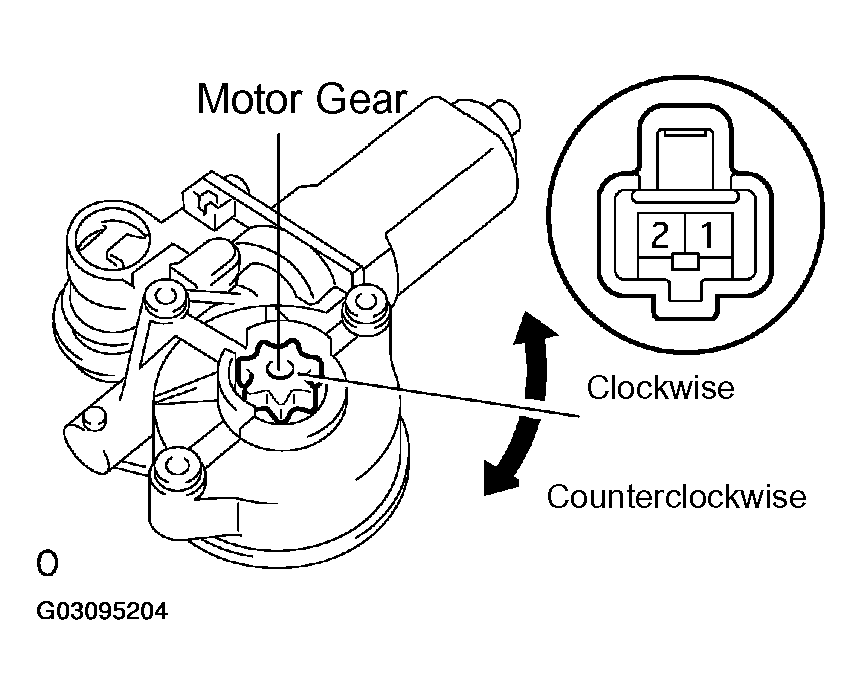 Motor Gear

2 1

Clockwise

Counterclockwise

O

G03095204