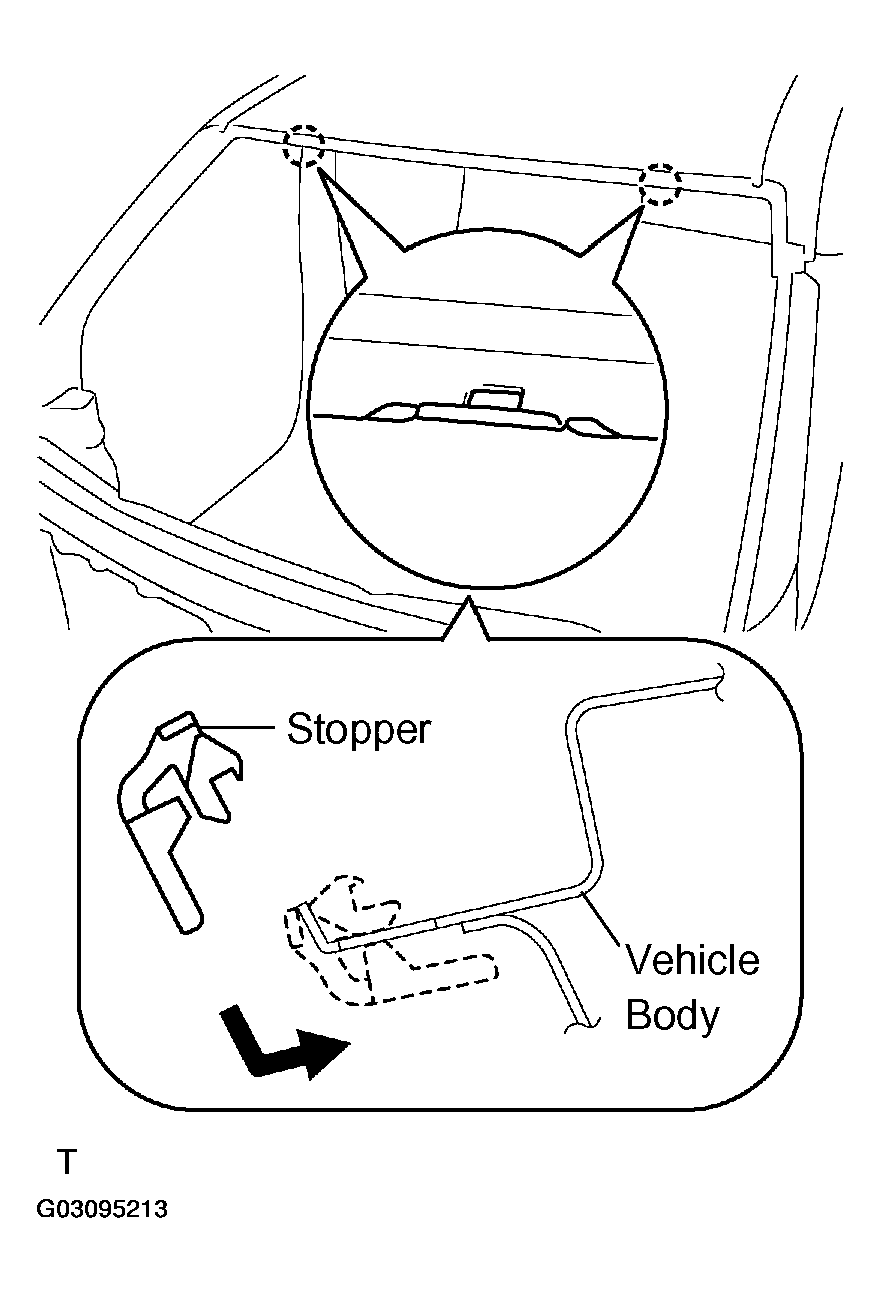 Stopper

Vehicle Body

T

G03095213