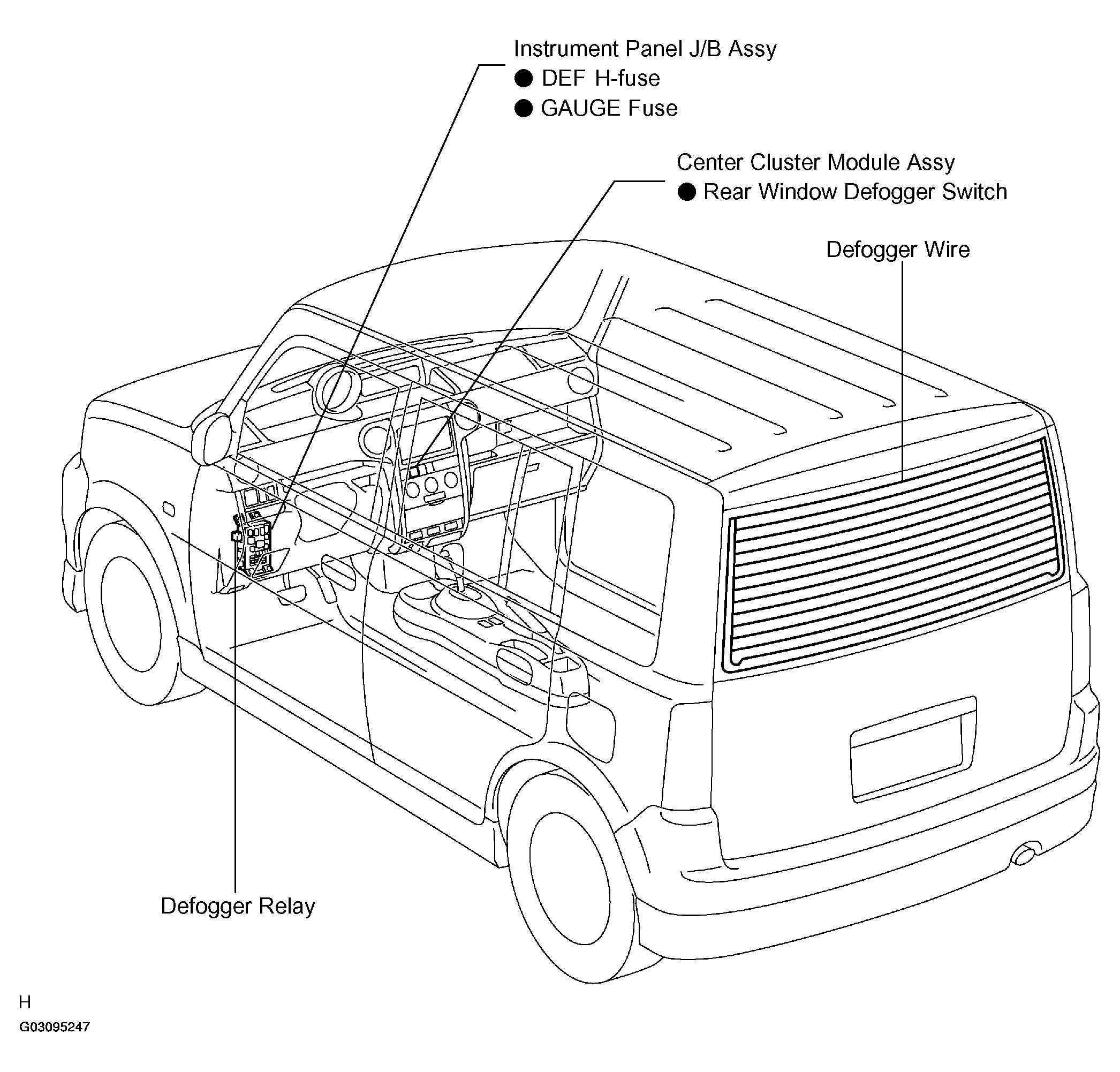 Instrument Panel J/B Assy
● DEF H-fuse
● GAUGE Fuse

Center Cluster Module Assy
● Rear Window Defogger Switch

Defogger Wire

Defogger Relay

H

G03095247