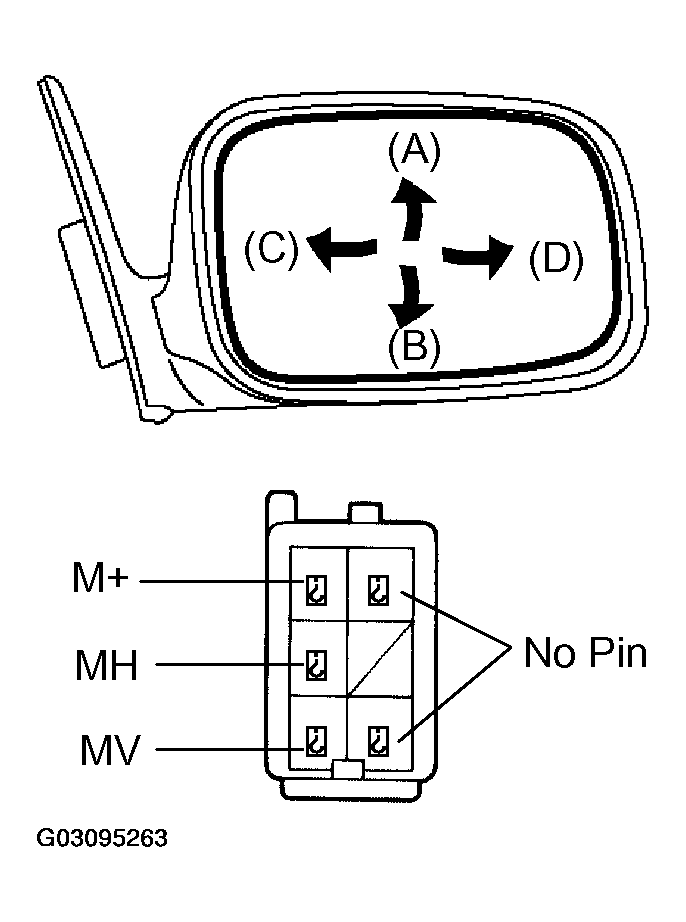 (A)
(C)
(D)
(B)

M+
MH
MV
No Pin

G03095263