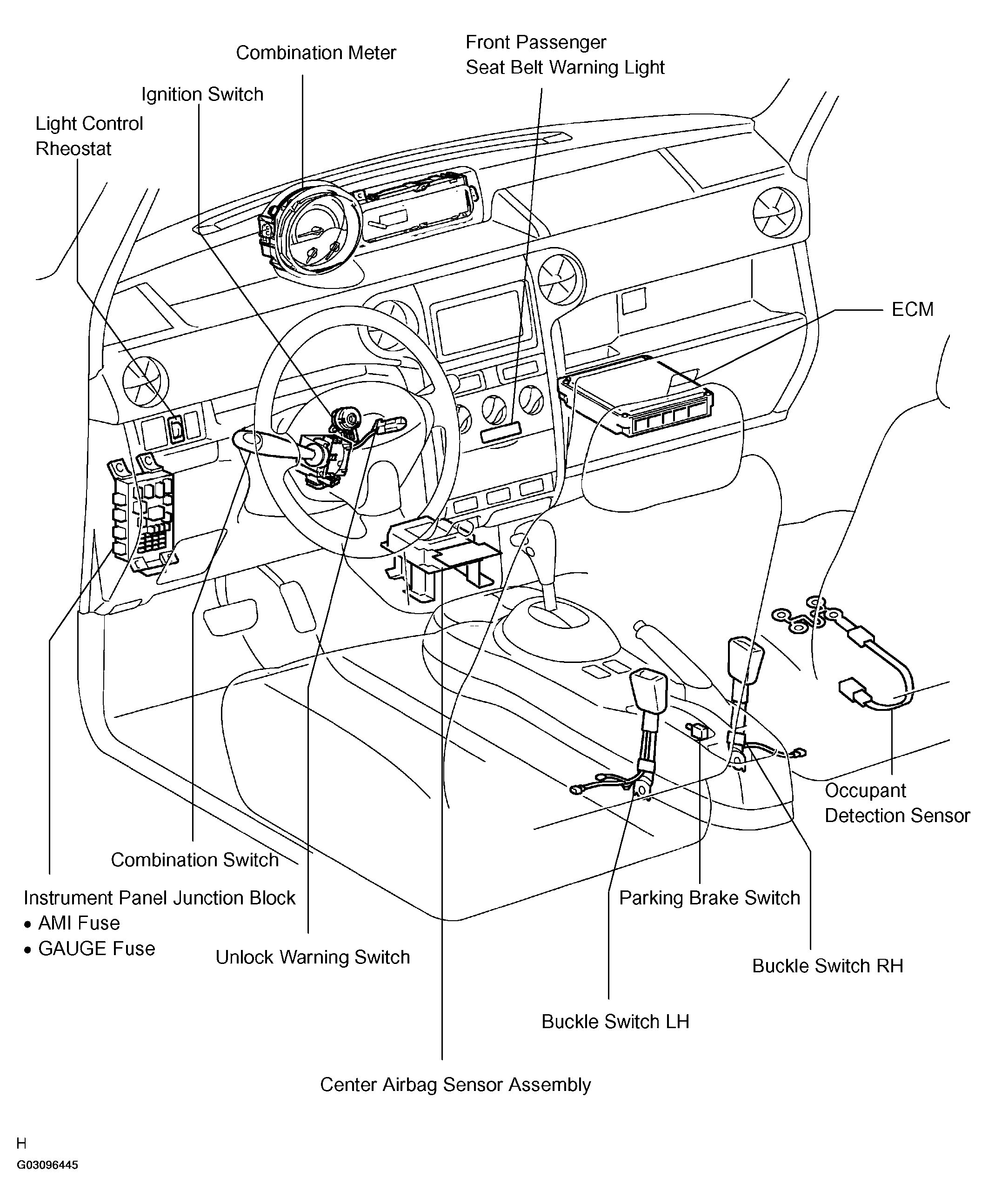 Combination Meter

Front Passenger
Seat Belt Warning Light

Ignition Switch

Light Control
Rheostat

ECM

Occupant
Detection Sensor

Combination Switch

Instrument Panel Junction Block
• AMI Fuse
• GAUGE Fuse

Unlock Warning Switch

Parking Brake Switch

Buckle Switch RH

Buckle Switch LH

Center Airbag Sensor Assembly

H

G03096445