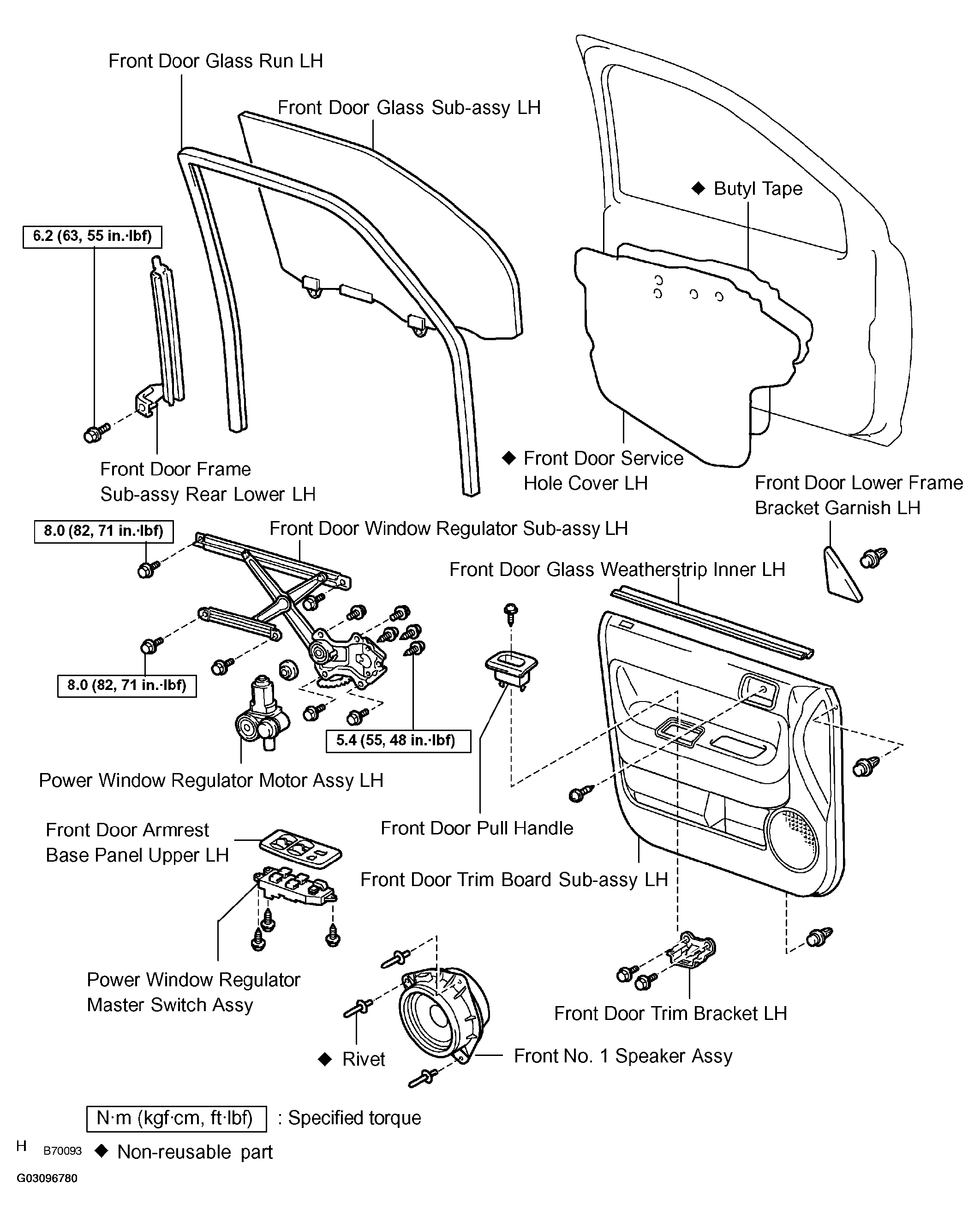 Front Door Glass Run LH

Front Door Glass Sub-assy LH

◆ Butyl Tape

6.2 (63, 55 in.·lbf)

Front Door Frame Sub-assy Rear Lower LH

◆ Front Door Service Hole Cover LH

Front Door Lower Frame Bracket Garnish LH

8.0 (82, 71 in.·lbf)

Front Door Window Regulator Sub-assy LH

Front Door Glass Weatherstrip Inner LH

8.0 (82, 71 in.·lbf)

5.4 (55, 48 in.·lbf)

Power Window Regulator Motor Assy LH

Front Door Armrest Base Panel Upper LH

Front Door Pull Handle

Front Door Trim Board Sub-assy LH

Power Window Regulator Master Switch Assy

Front Door Trim Bracket LH

◆ Rivet

Front No. 1 Speaker Assy

N·m (kgf·cm, ft·lbf) : Specified torque

H B70093 ◆ Non-reusable part

G03096780