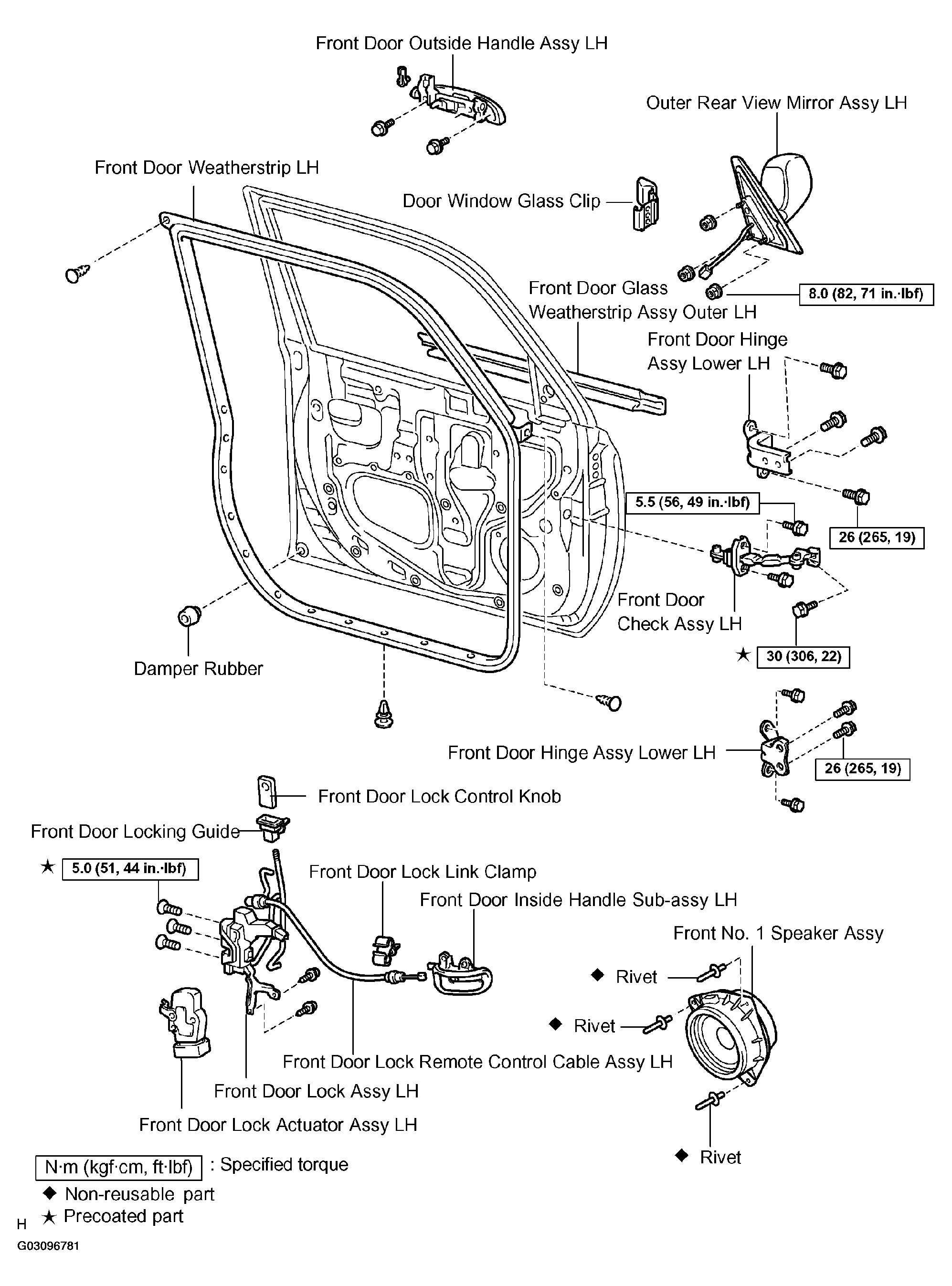 Front Door Outside Handle Assy LH

Outer Rear View Mirror Assy LH

Front Door Weatherstrip LH

Door Window Glass Clip

Front Door Glass Weatherstrip Assy Outer LH

8.0 (82, 71 in.·lbf)

Front Door Hinge Assy Lower LH

5.5 (56, 49 in.·lbf)

26 (265, 19)

Front Door Check Assy LH

★ 30 (306, 22)

Damper Rubber

Front Door Hinge Assy Lower LH

26 (265, 19)

Front Door Lock Control Knob

Front Door Locking Guide

★ 5.0 (51, 44 in.·lbf)

Front Door Lock Link Clamp

Front Door Inside Handle Sub-assy LH

Front No. 1 Speaker Assy

◆ Rivet

◆ Rivet

Front Door Lock Remote Control Cable Assy LH

Front Door Lock Assy LH

Front Door Lock Actuator Assy LH

◆ Rivet

N·m (kgf·cm, ft·lbf) : Specified torque

◆ Non-reusable part

★ Precoated part

H

G03096781