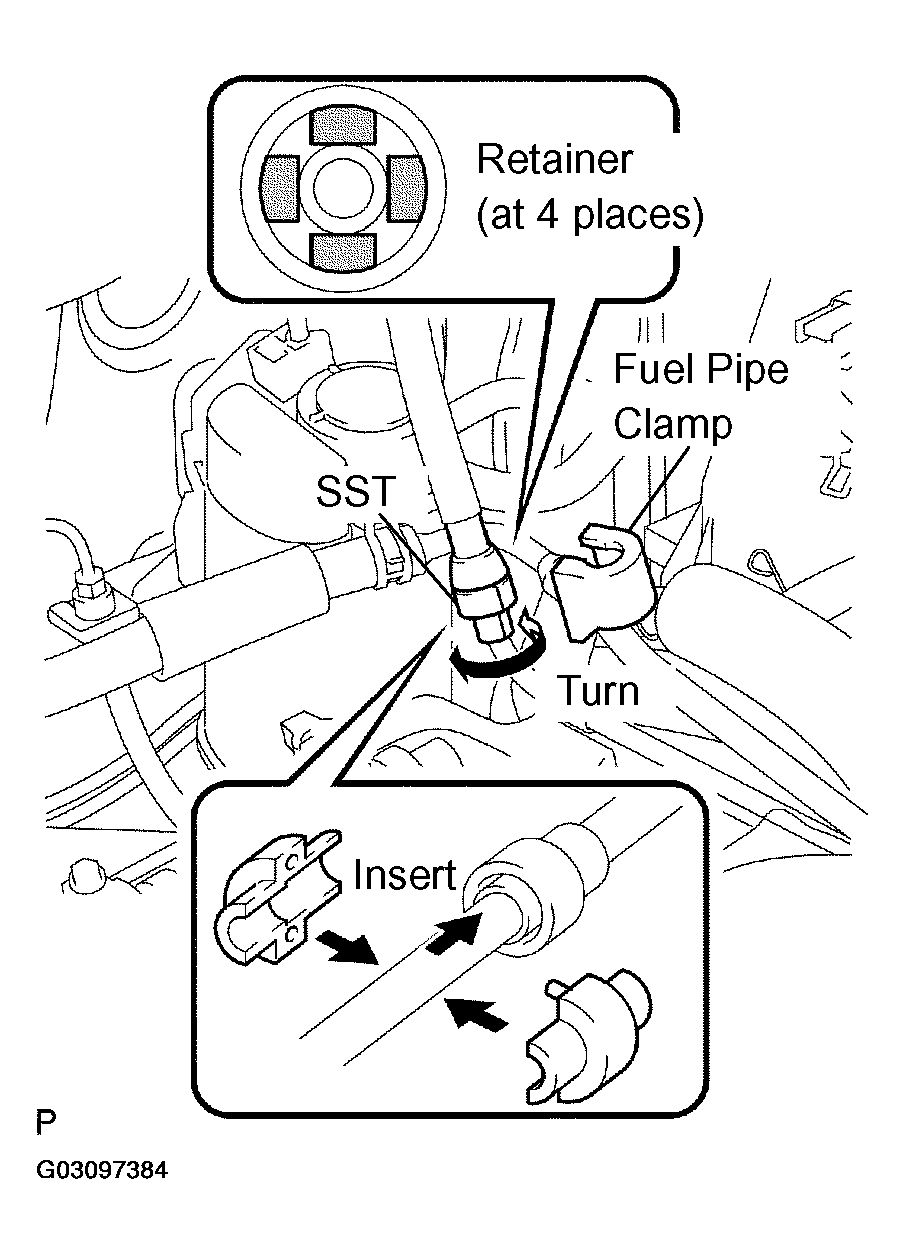 Retainer
(at 4 places)

Fuel Pipe
Clamp

SST

Turn

Insert

P

G03097384