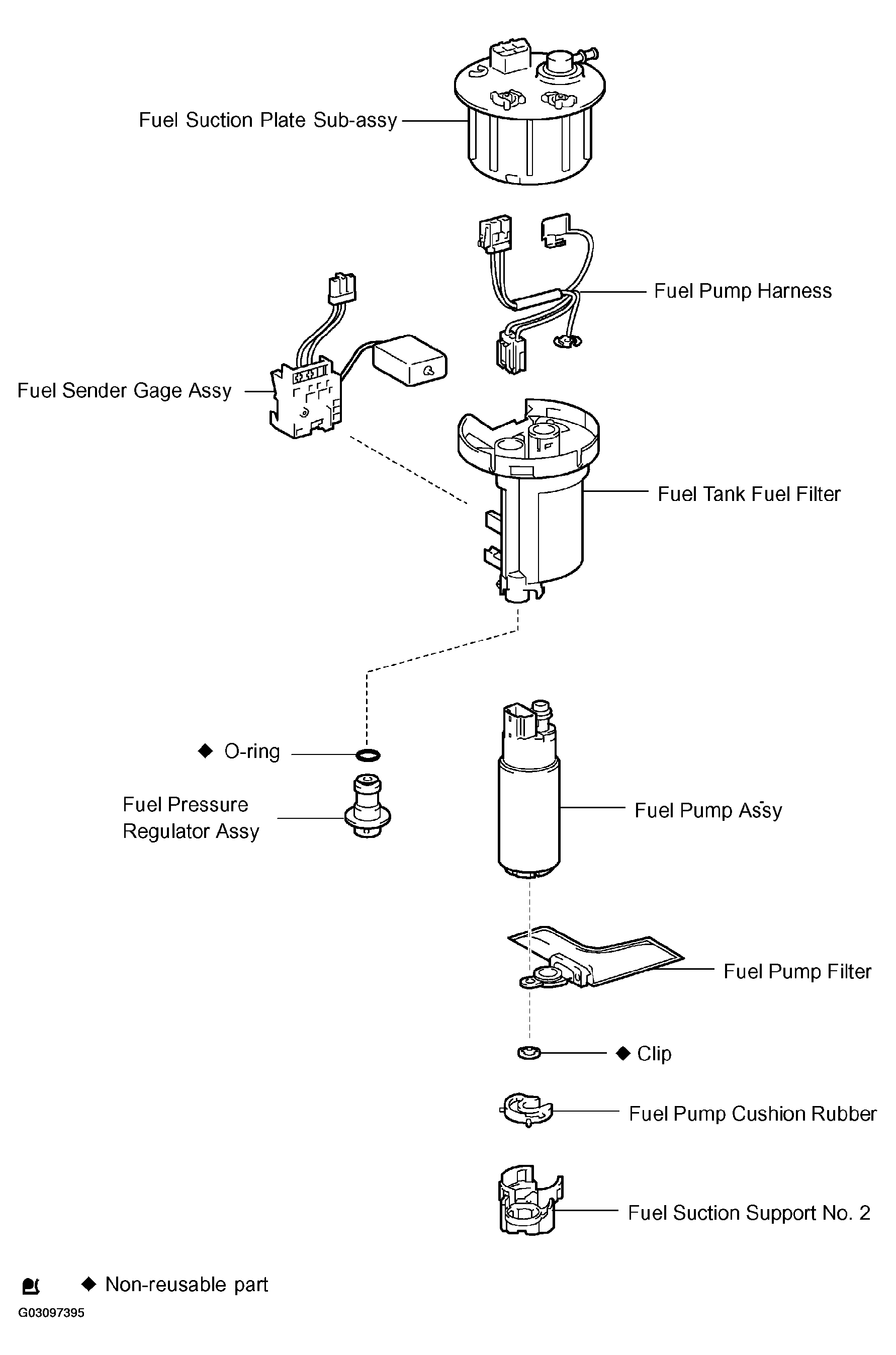 Fuel Suction Plate Sub-assy

Fuel Pump Harness

Fuel Sender Gage Assy

Fuel Tank Fuel Filter

◆ O-ring

Fuel Pressure Regulator Assy

Fuel Pump Assy

Fuel Pump Filter

◆ Clip

Fuel Pump Cushion Rubber

Fuel Suction Support No. 2

◆ Non-reusable part

G03097395