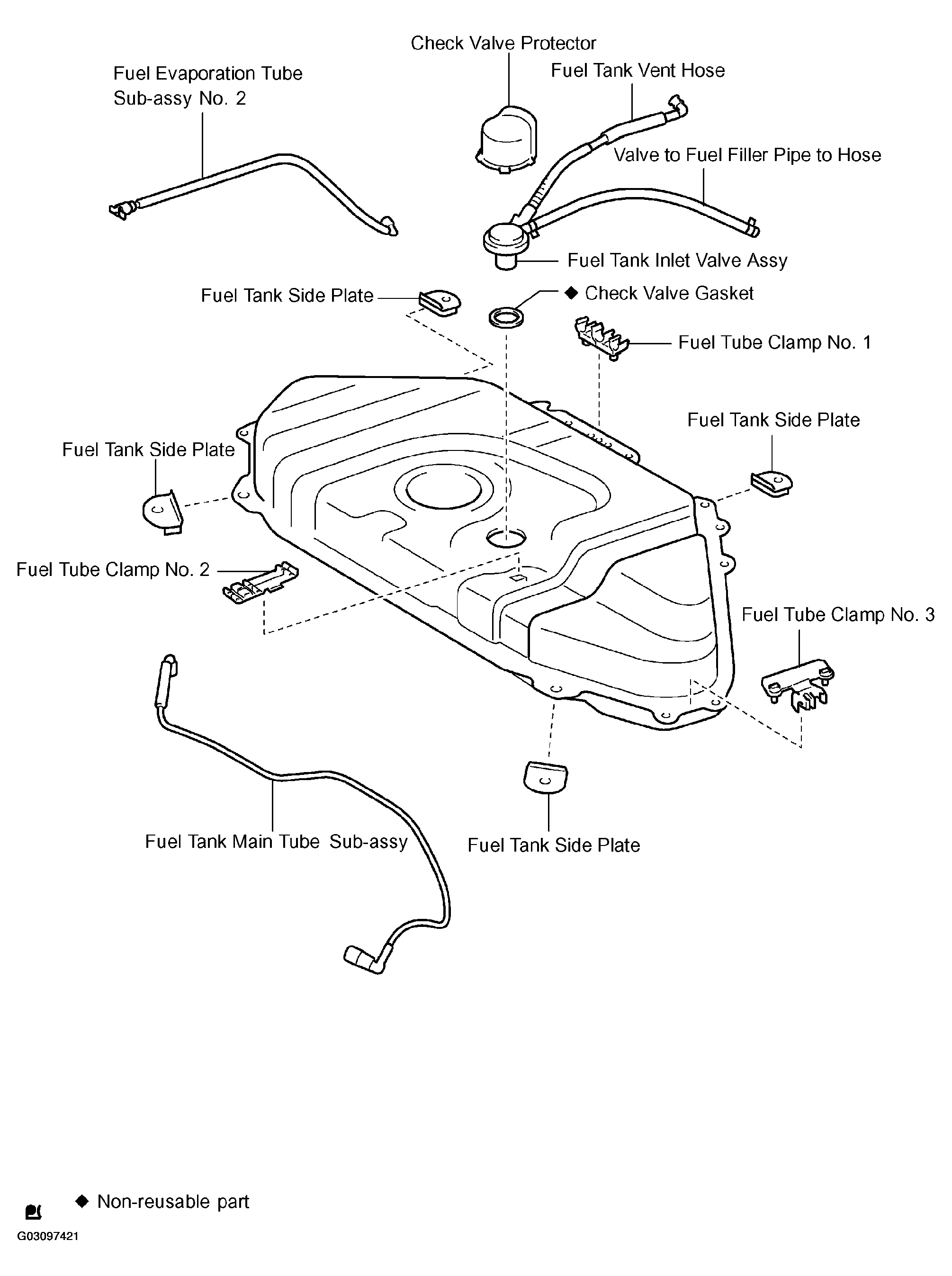 Check Valve Protector

Fuel Evaporation Tube Sub-assy No. 2

Fuel Tank Vent Hose

Valve to Fuel Filler Pipe to Hose

Fuel Tank Inlet Valve Assy

Fuel Tank Side Plate

◆ Check Valve Gasket

Fuel Tube Clamp No. 1

Fuel Tank Side Plate

Fuel Tank Side Plate

Fuel Tube Clamp No. 2

Fuel Tube Clamp No. 3

Fuel Tank Main Tube Sub-assy

Fuel Tank Side Plate

◆ Non-reusable part

G03097421