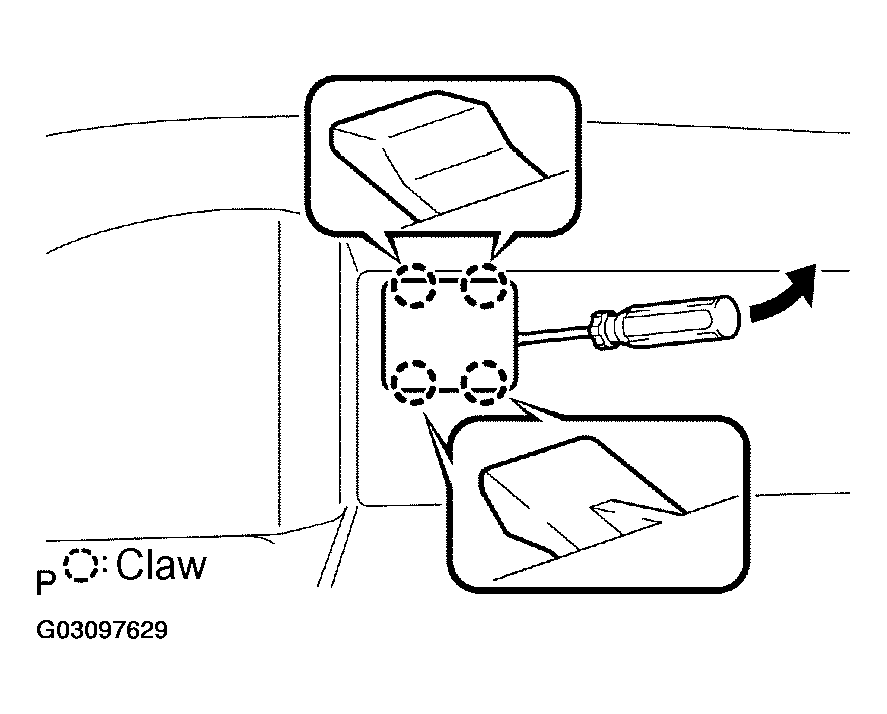 P : Claw

G03097629