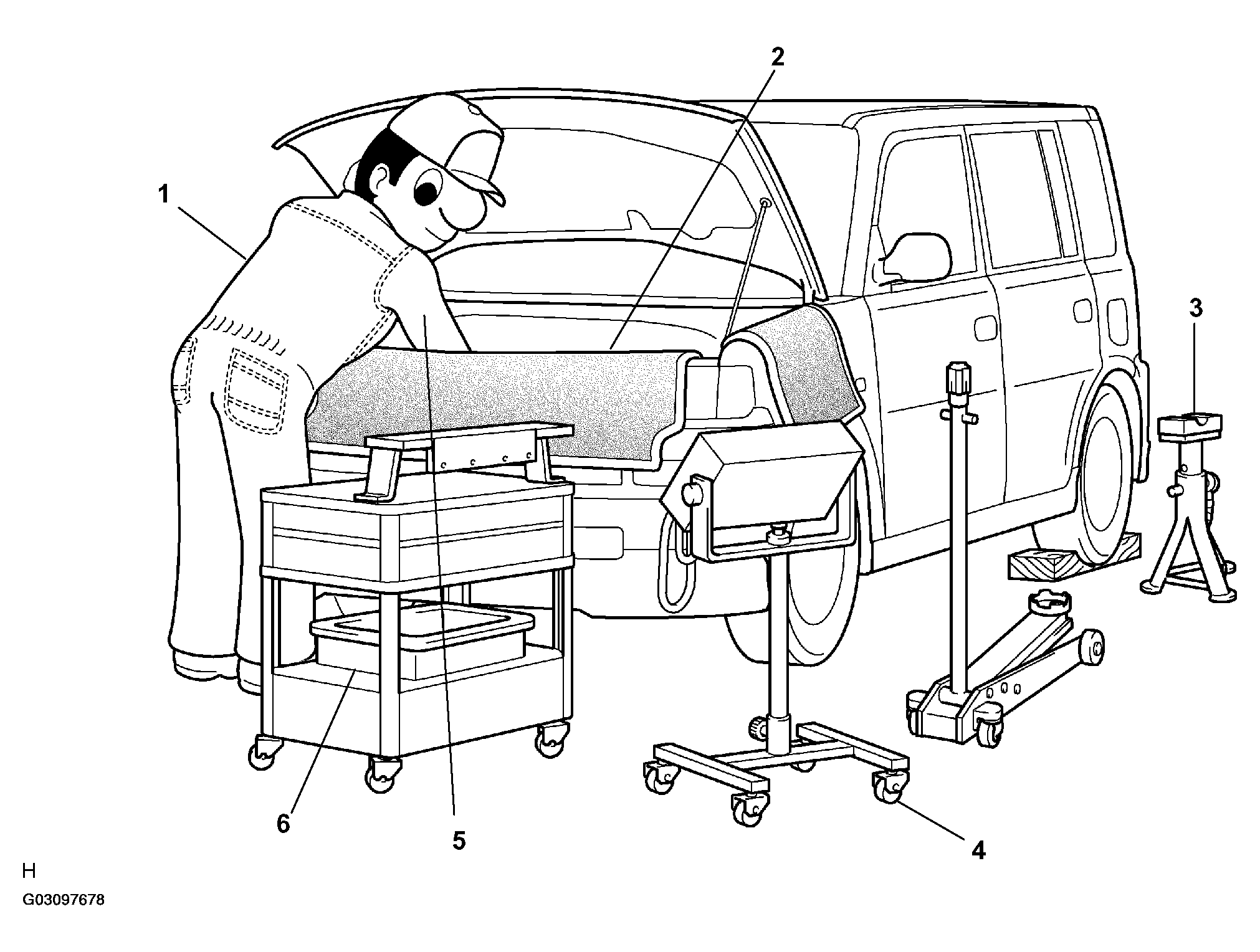 2
1
3
6
5
4
H
G03097678