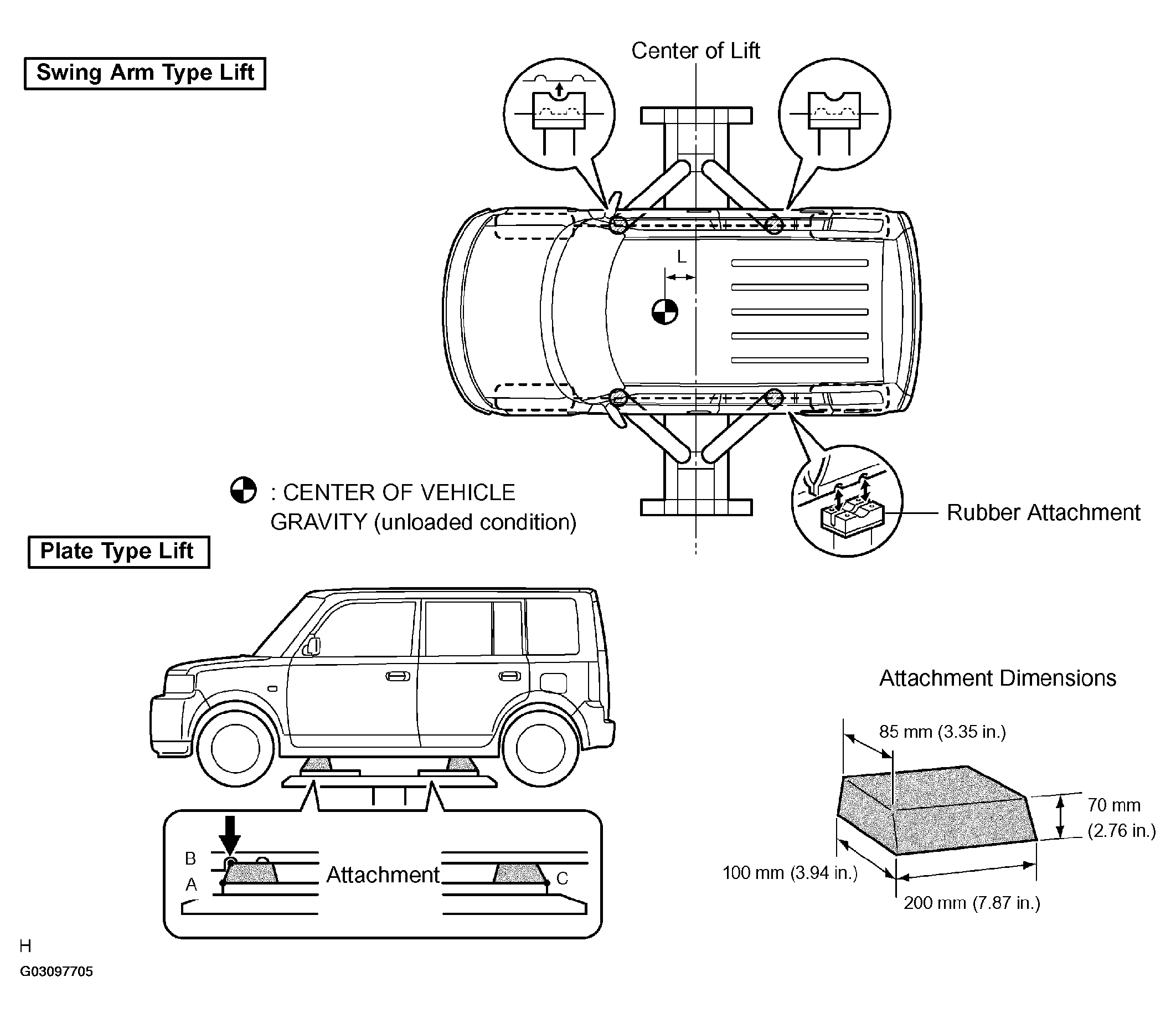 Swing Arm Type Lift

Center of Lift

L

: CENTER OF VEHICLE GRAVITY (unloaded condition)

Rubber Attachment

Plate Type Lift

B

A

Attachment

C

Attachment Dimensions

85 mm (3.35 in.)

70 mm (2.76 in.)

100 mm (3.94 in.)

200 mm (7.87 in.)

H

G03097705