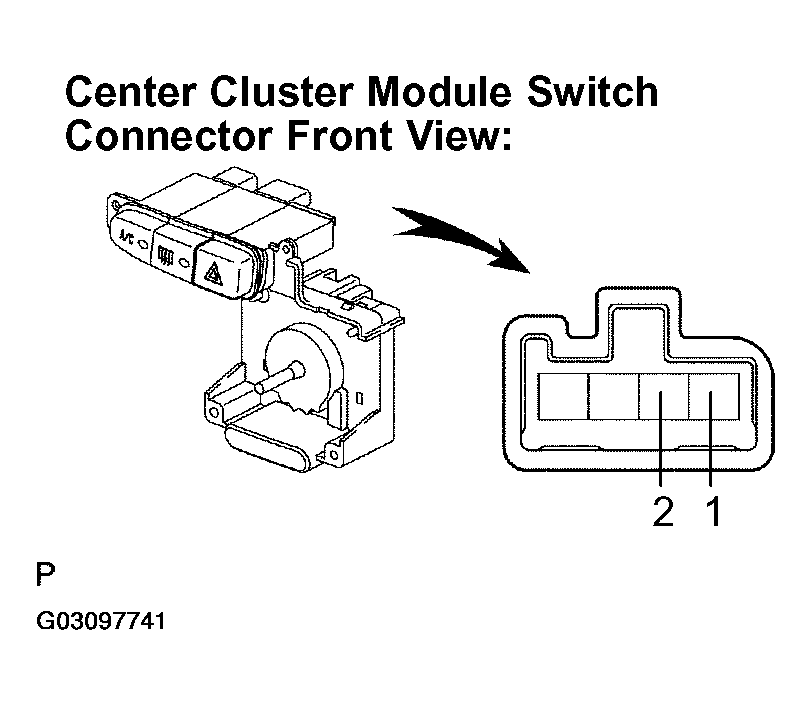 Center Cluster Module Switch Connector Front View:

A/C

2 1

P

G03097741