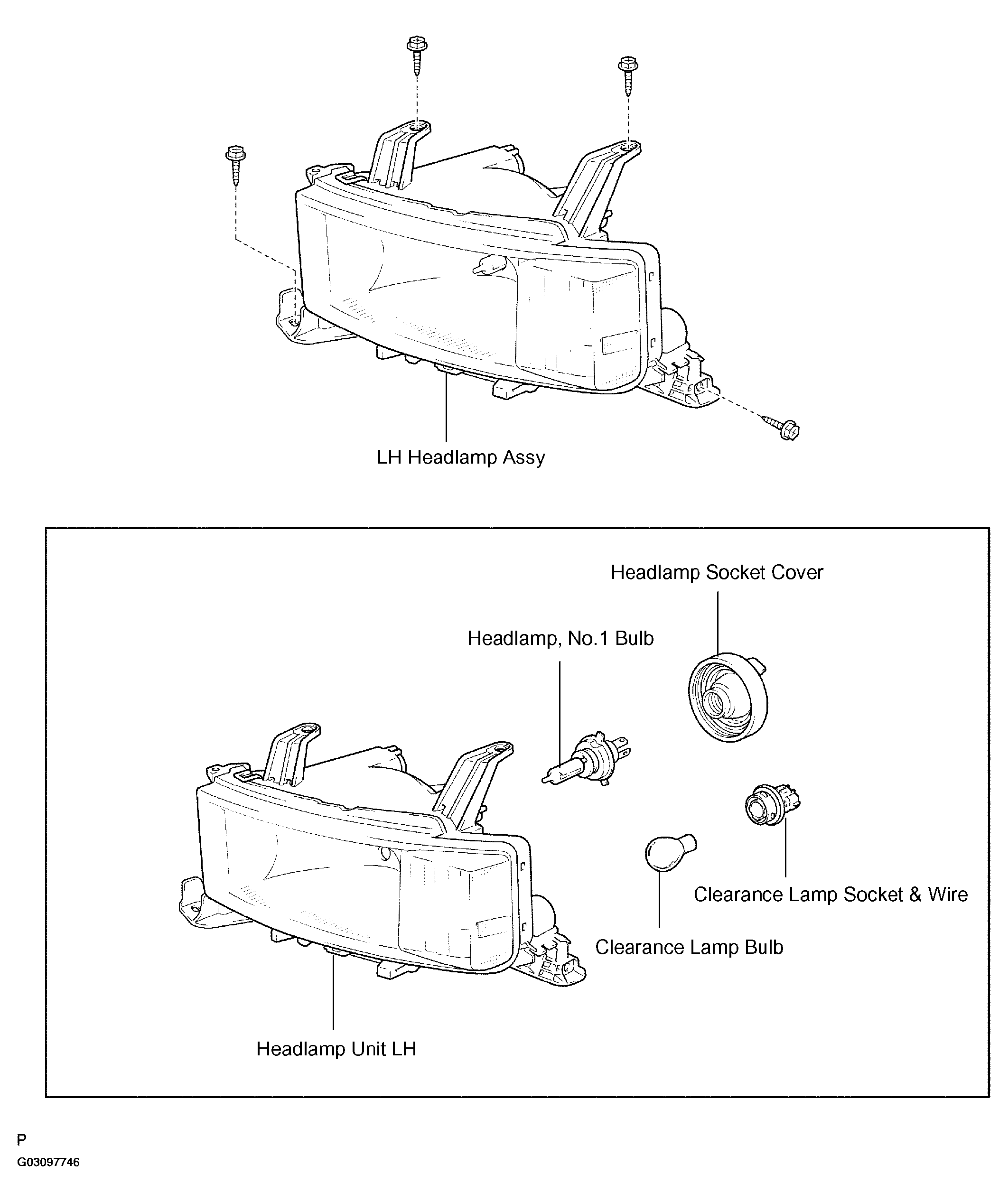 LH Headlamp Assy

Headlamp Socket Cover

Headlamp, No.1 Bulb

Clearance Lamp Socket & Wire

Clearance Lamp Bulb

Headlamp Unit LH

P
G03097746