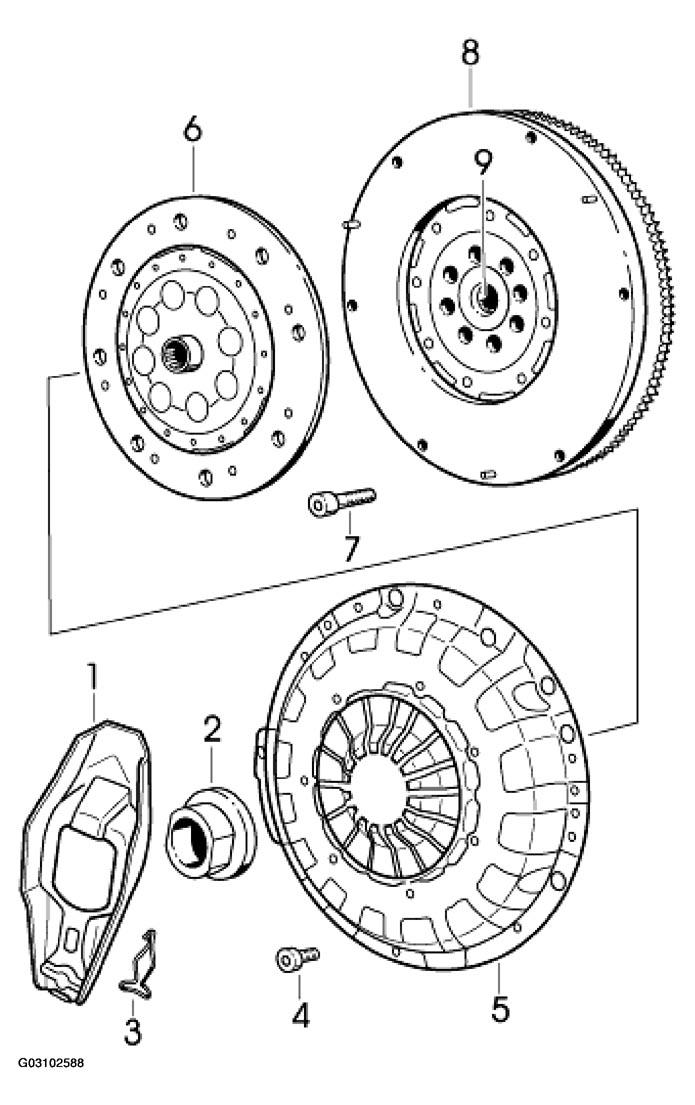 8
6
9
7
1
2
3
4
5
G03102588