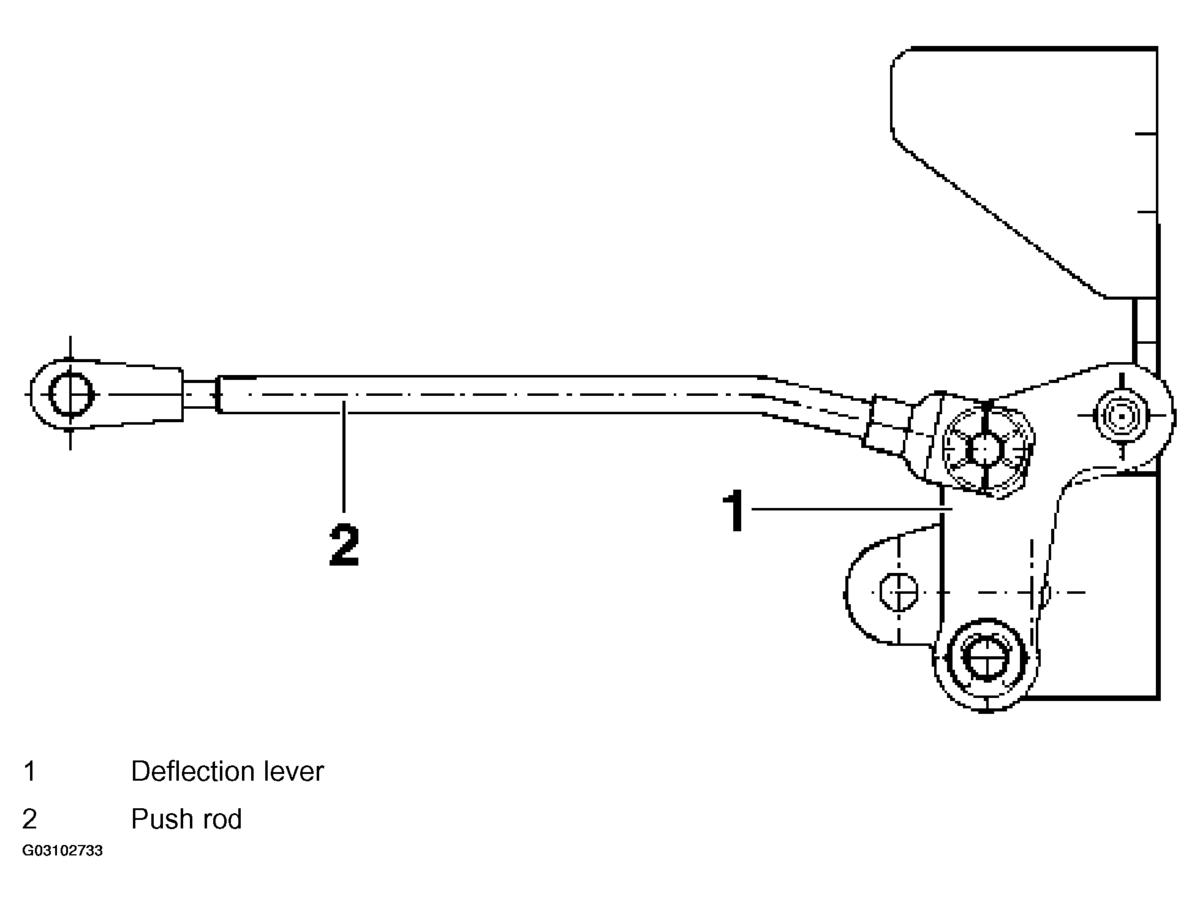 2

1

1 Deflection lever

2 Push rod

G03102733