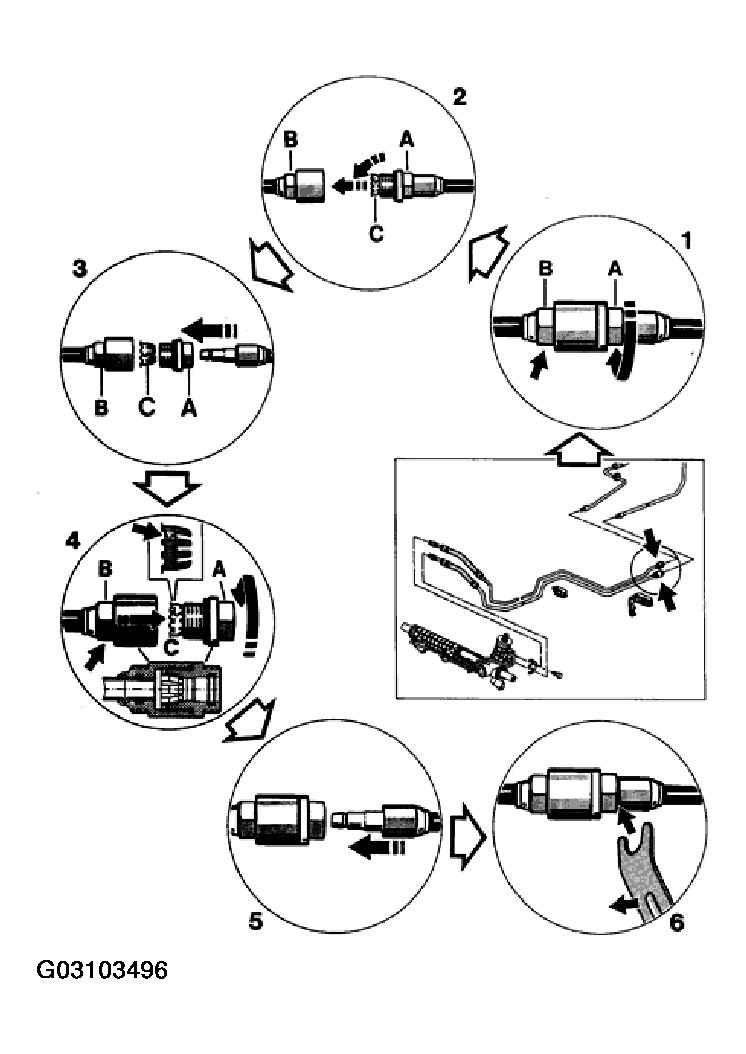 2
B
A
C
1
B
A
3
B C A
4
B
A
C
5
6
G03103496