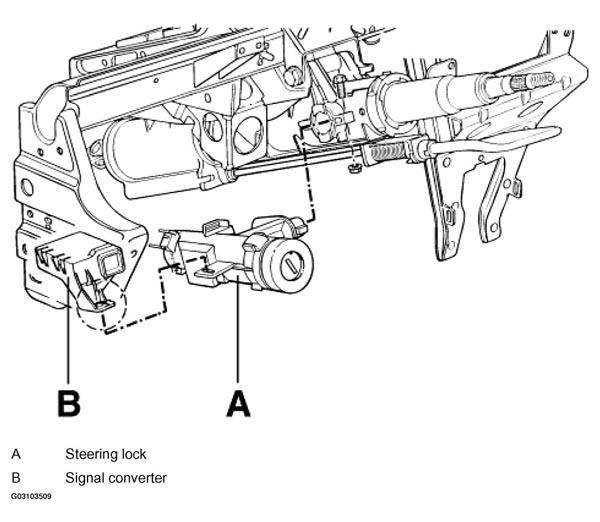 B

A

A Steering lock
B Signal converter

G03103509