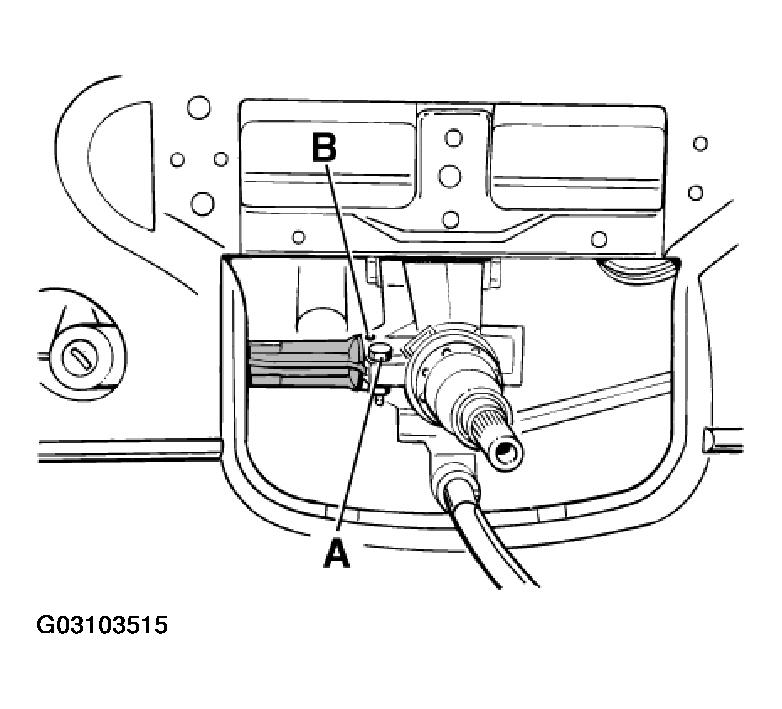 B
A
G03103515